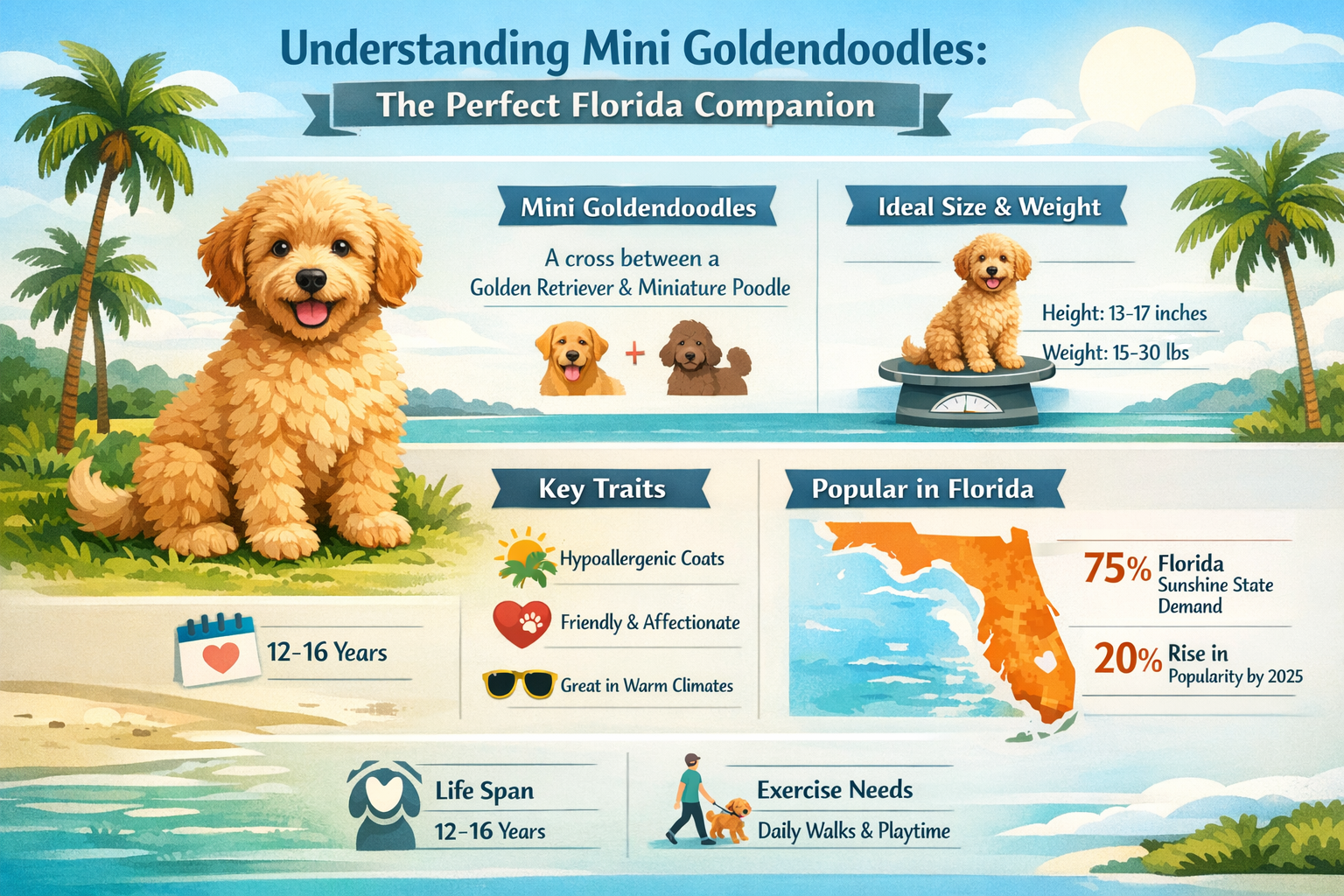 Understanding Mini Goldendoodles:
The Perfect Florida Companion

Mini Goldendoodles

A cross between a Golden Retriever & Miniature Poodle

+

Ideal Size & Weight

Height: 13-17 inches

Weight: 15-30 lbs

Key Traits

Hypoallergenic Coats

Friendly & Affectionate

Great in Warm Climates

12-16 Years

Popular in Florida

75% Florida Sunshine State Demand

20% Rise in Popularity by 2025

Life Span

12-16 Years

Exercise Needs

Daily Walks & Playtime