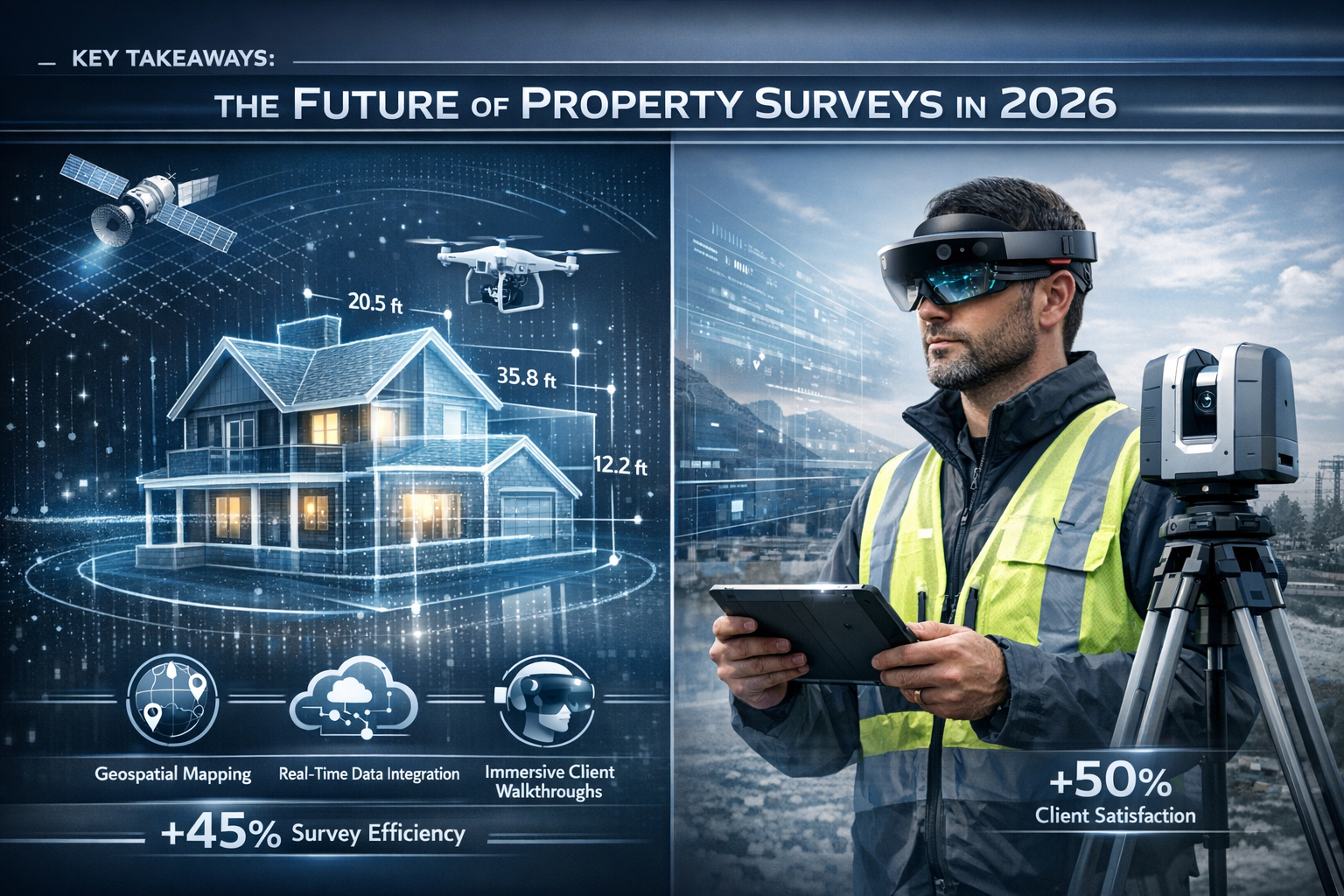 KEY TAKEAWAYS:

THE FUTURE OF PROPERTY SURVEYS IN 2026

20.5 ft

35.8 ft

12.2 ft

Geospatial Mapping

Real-Time Data Integration

Immersive Client Walkthroughs

+45% Survey Efficiency

+50% Client Satisfaction