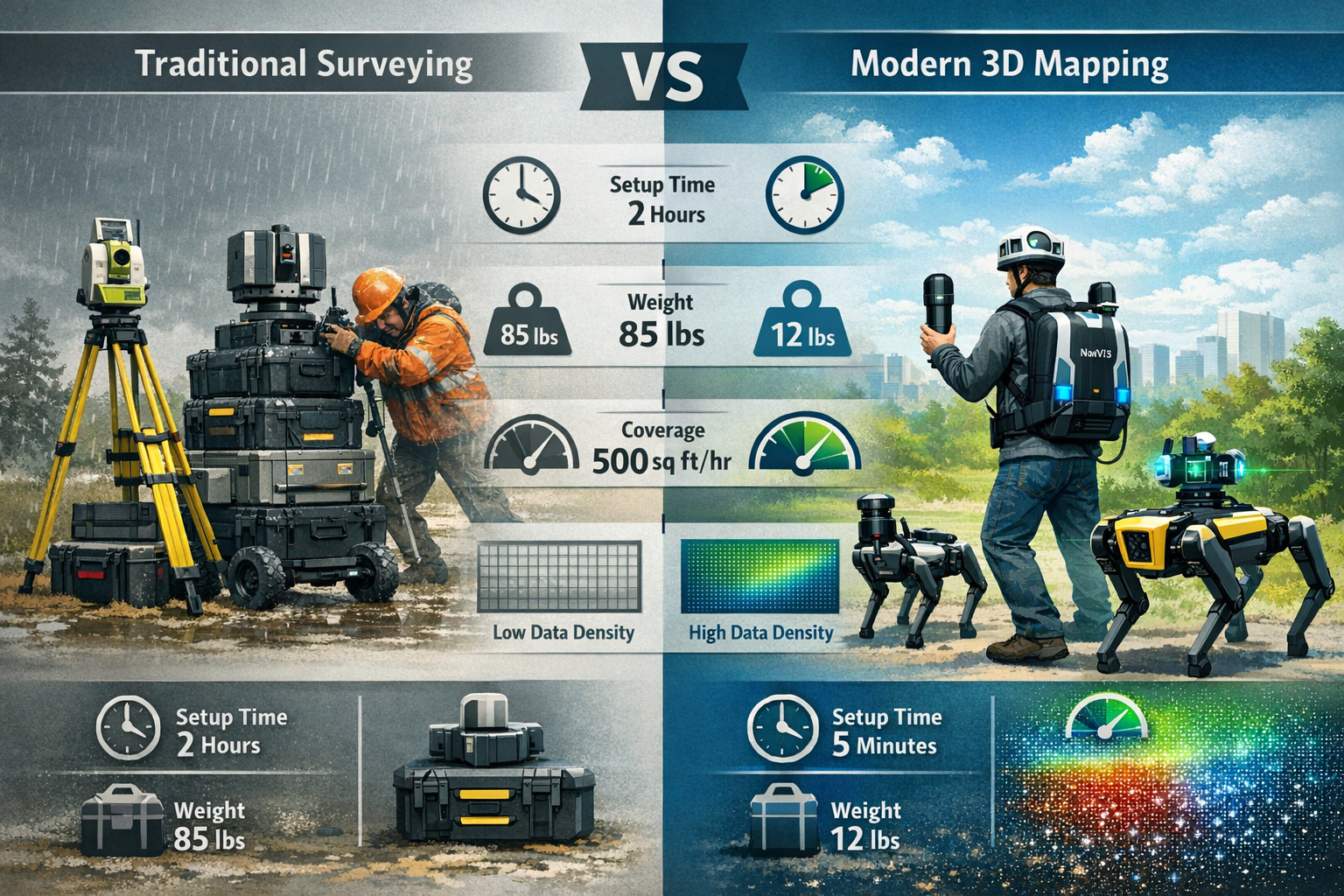 Traditional Surveying

VS

Modern 3D Mapping

Setup Time
2 Hours

85 lbs

Weight
85 lbs

12 lbs

NavVIS

Coverage
500 sq ft/hr

Low Data Density

High Data Density

Setup Time
2 Hours

Weight
85 lbs

Setup Time
5 Minutes

Weight
12 lbs