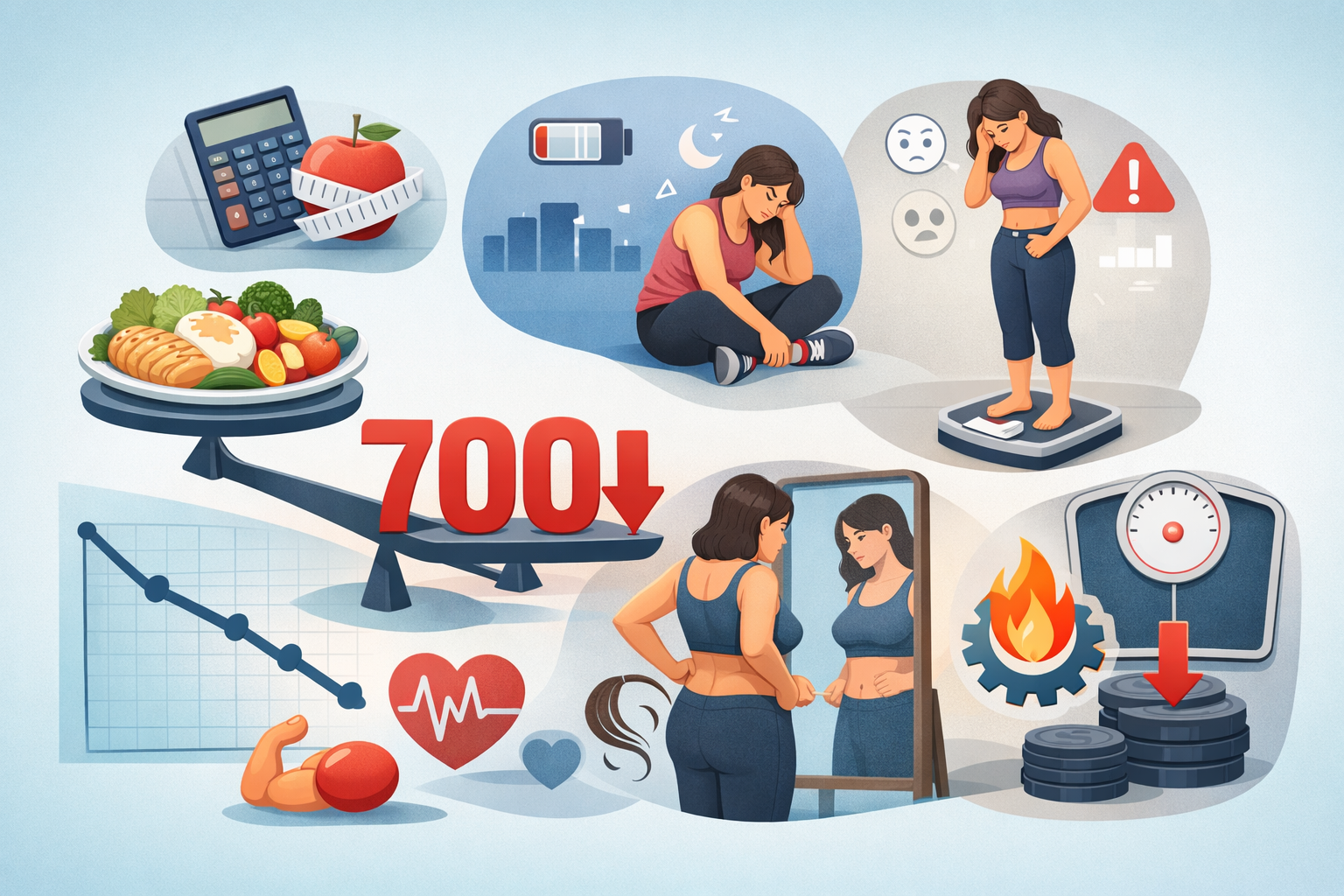 700