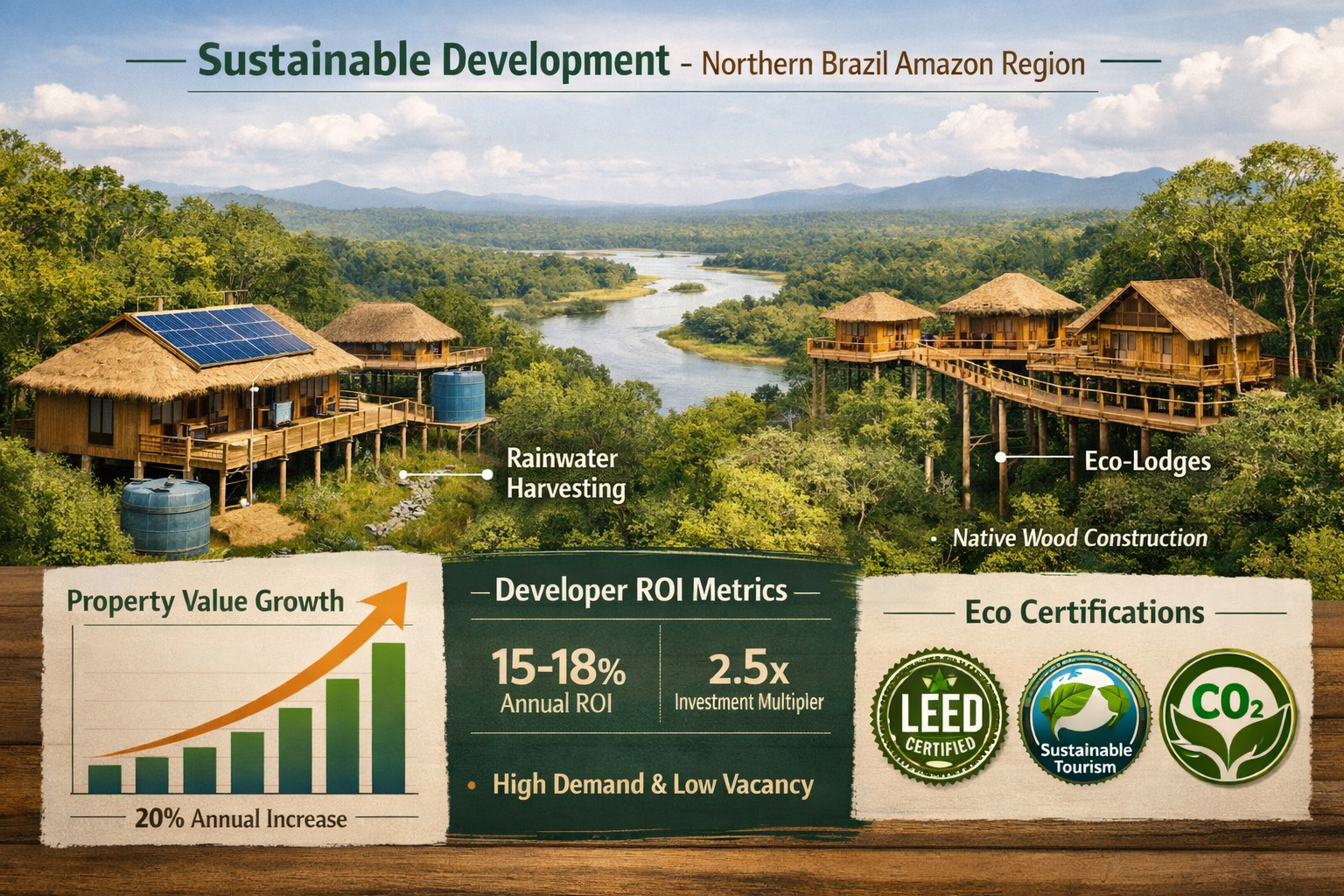 Sustainable Development - Northern Brazil Amazon Region

Rainwater Harvesting

Eco-Lodges

Native Wood Construction

Property Value Growth

20% Annual Increase

Developer ROI Metrics

15-18%
Annual ROI

2.5x
Investment Multiplier

High Demand & Low Vacancy

Eco Certifications

LEED CERTIFIED

Sustainable Tourism

$CO_2$