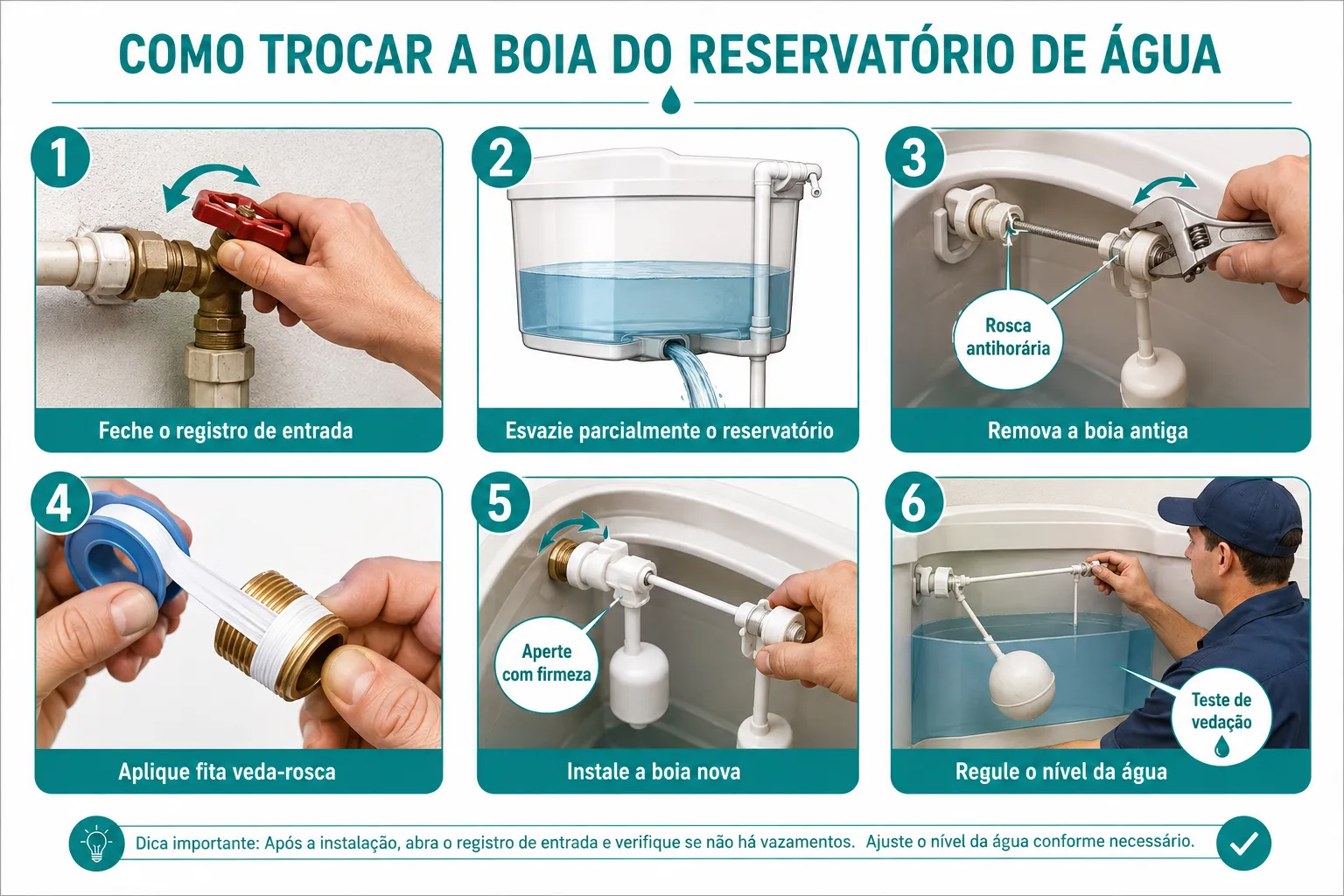 COMO TROCAR A BOIA DO RESERVATÓRIO DE ÁGUA

1
Feche o registro de entrada

2
Esvazie parcialmente o reservatório

3
Rosca antihorária
Remova a boia antiga

4
Aplique fita veda-rosca

5
Aperte com firmeza
Instale a boia nova

6
Teste de vedação
Regule o nível da água

Dica importante: Após a instalação, abra o registro de entrada e verifique se não há vazamentos. Ajuste o nível da água conforme necessário.