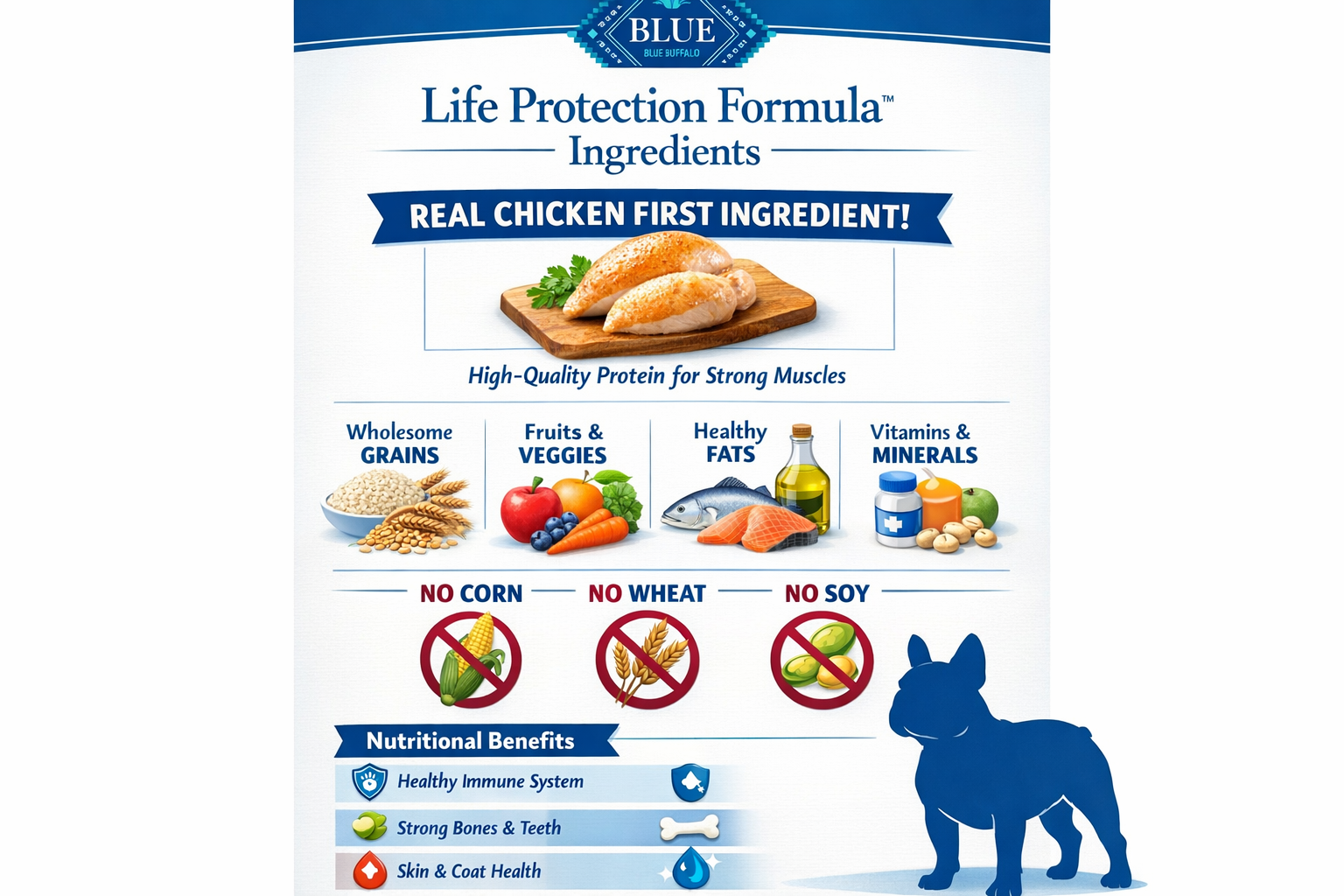 BLUE
BLUE BUFFALO

Life Protection Formula™
Ingredients

REAL CHICKEN FIRST INGREDIENT!

High-Quality Protein for Strong Muscles

Wholesome GRAINS

Fruits & VEGGIES

Healthy FATS

Vitamins & MINERALS

NO CORN

NO WHEAT

NO SOY

Nutritional Benefits

Healthy Immune System

Strong Bones & Teeth

Skin & Coat Health