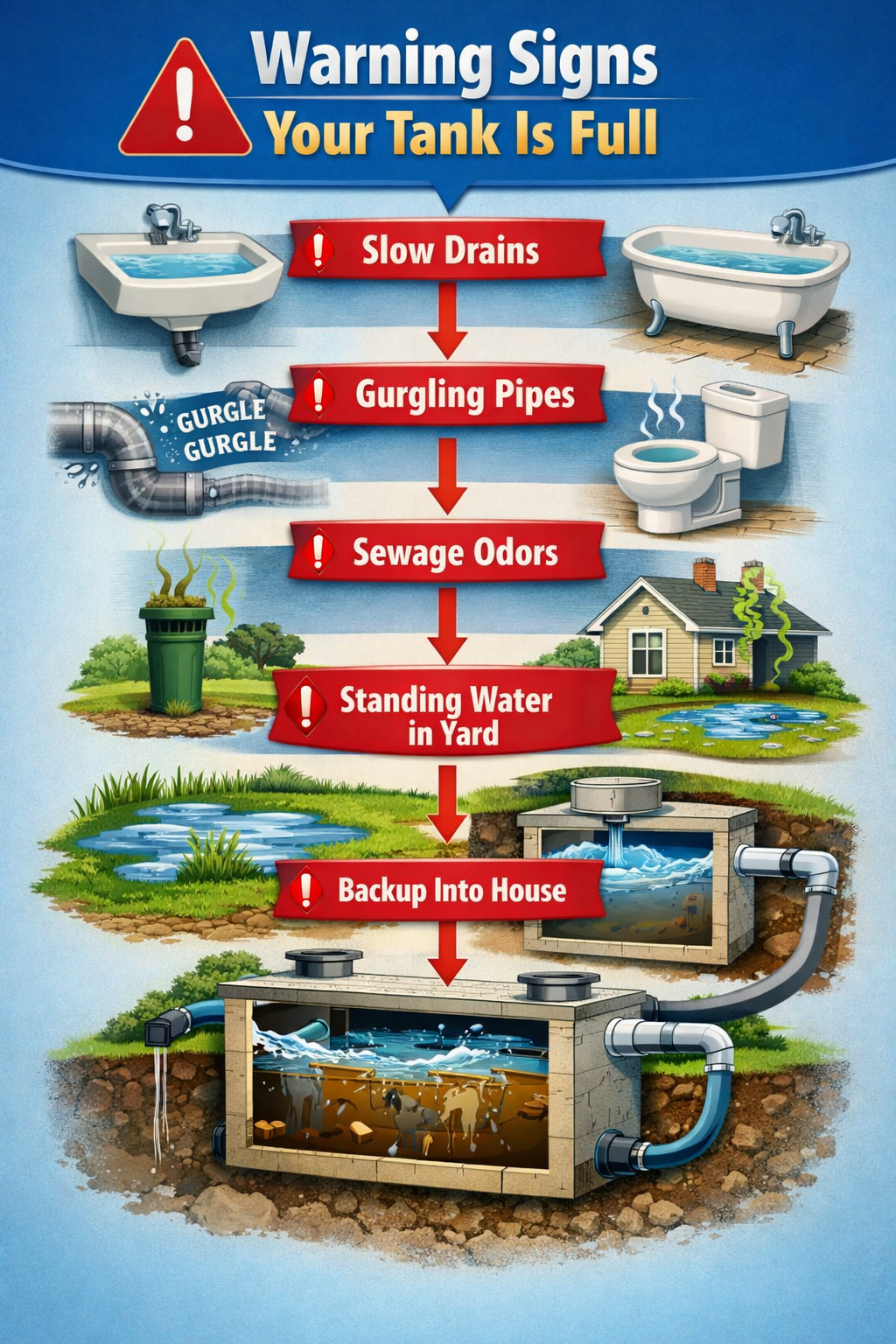 Warning Signs
Your Tank Is Full

Slow Drains

Gurgling Pipes

GURGLE
GURGLE

Sewage Odors

Standing Water in Yard

Backup Into House