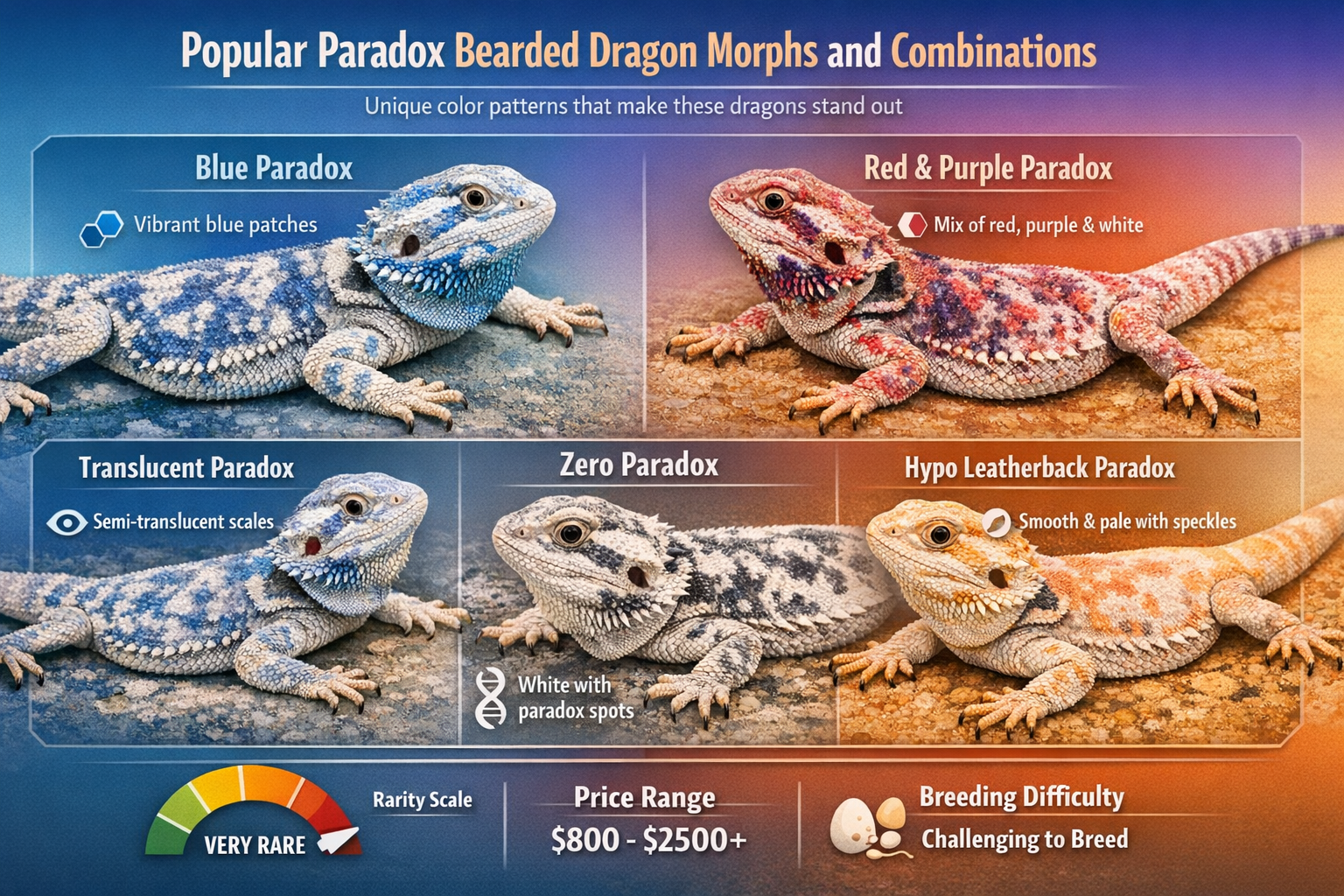 Popular Paradox Bearded Dragon Morphs and Combinations

Unique color patterns that make these dragons stand out

Blue Paradox

Vibrant blue patches

Red & Purple Paradox

Mix of red, purple & white

Translucent Paradox

Semi-translucent scales

Zero Paradox

White with paradox spots

Hypo Leatherback Paradox

Smooth & pale with speckles

VERY RARE

Rarity Scale

Price Range

$800 - $2500+

Breeding Difficulty

Challenging to Breed