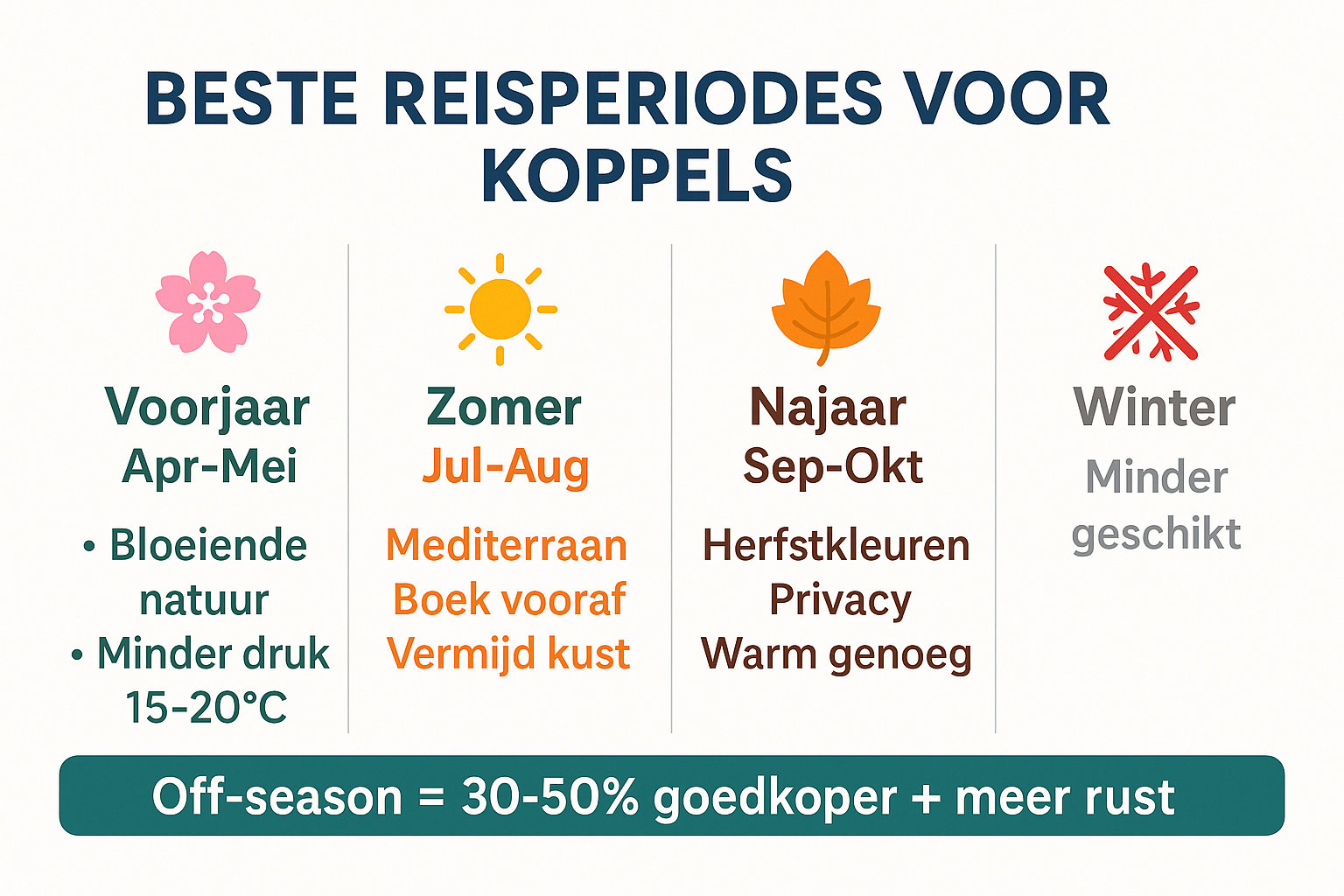 BESTE REISPERIODES VOOR KOPPELS

Voorjaar
Apr-Mei
• Bloeiende natuur
• Minder druk
15-20°C

Zomer
Jul-Aug
Mediterraan
Boek vooraf
Vermijd kust

Najaar
Sep-Okt
Herfstkleuren
Privacy
Warm genoeg

Winter
Minder geschikt

Off-season = 30-50% goedkoper + meer rust