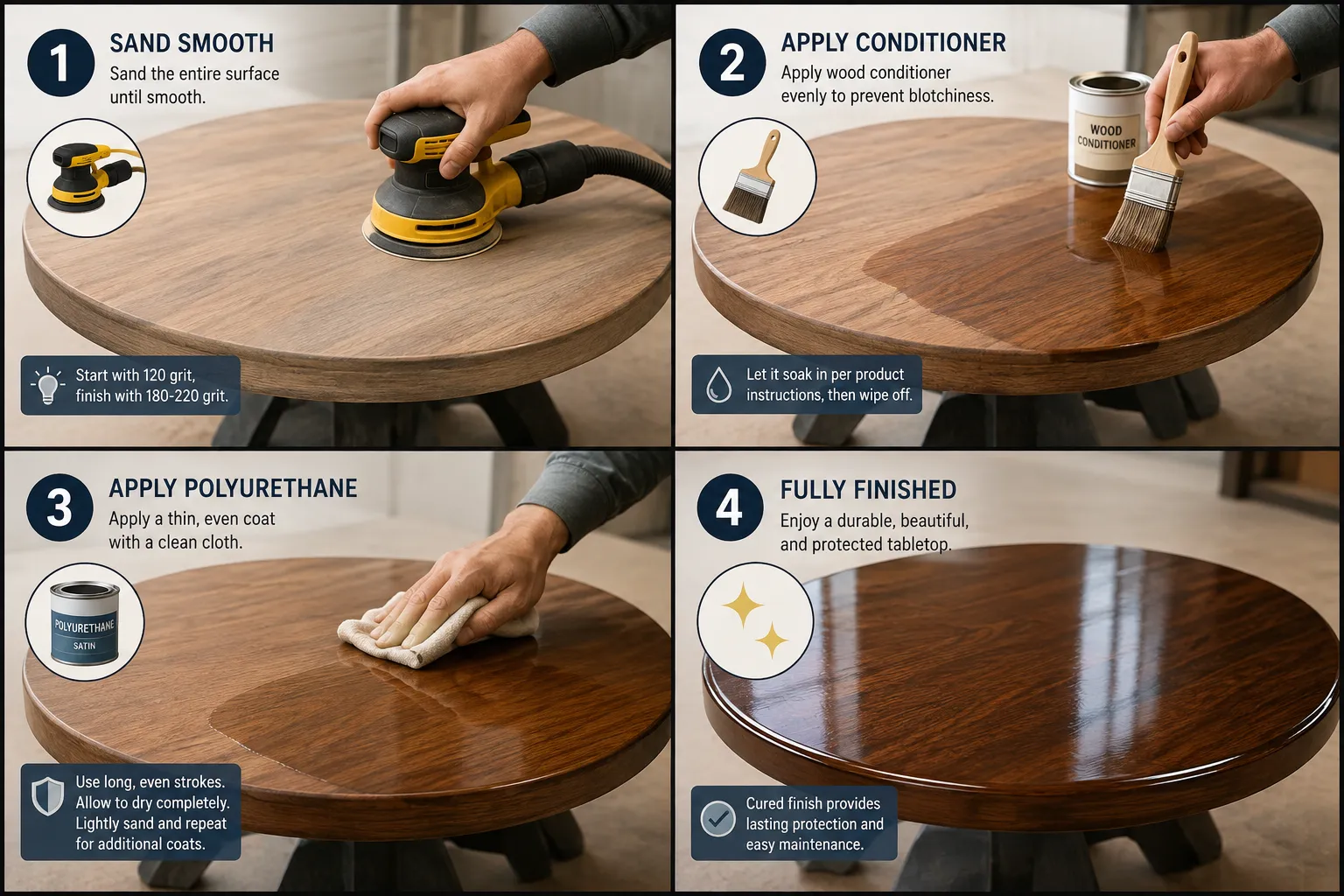 1
SAND SMOOTH
Sand the entire surface until smooth.

Start with 120 grit, finish with 180-220 grit.

2
APPLY CONDITIONER
Apply wood conditioner evenly to prevent blotchiness.

WOOD CONDITIONER

Let it soak in per product instructions, then wipe off.

3
APPLY POLYURETHANE
Apply a thin, even coat with a clean cloth.

POLYURETHANE
SATIN

Use long, even strokes. Allow to dry completely. Lightly sand and repeat for additional coats.

4
FULLY FINISHED
Enjoy a durable, beautiful, and protected tabletop.

Cured finish provides lasting protection and easy maintenance.