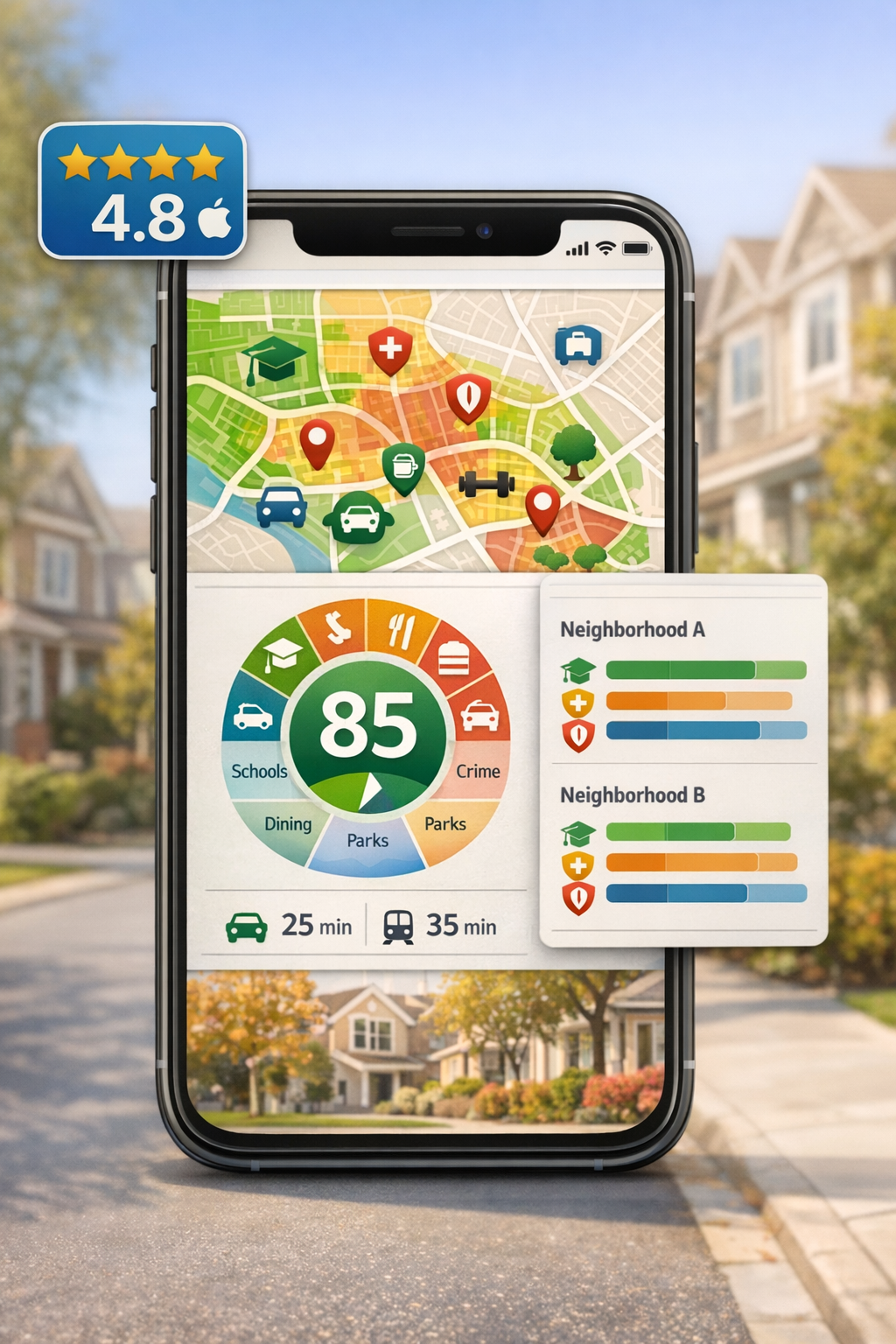 4.8

85

Schools

Crime

Dining

Parks

Parks

25 min

35 min

Neighborhood A

Neighborhood B