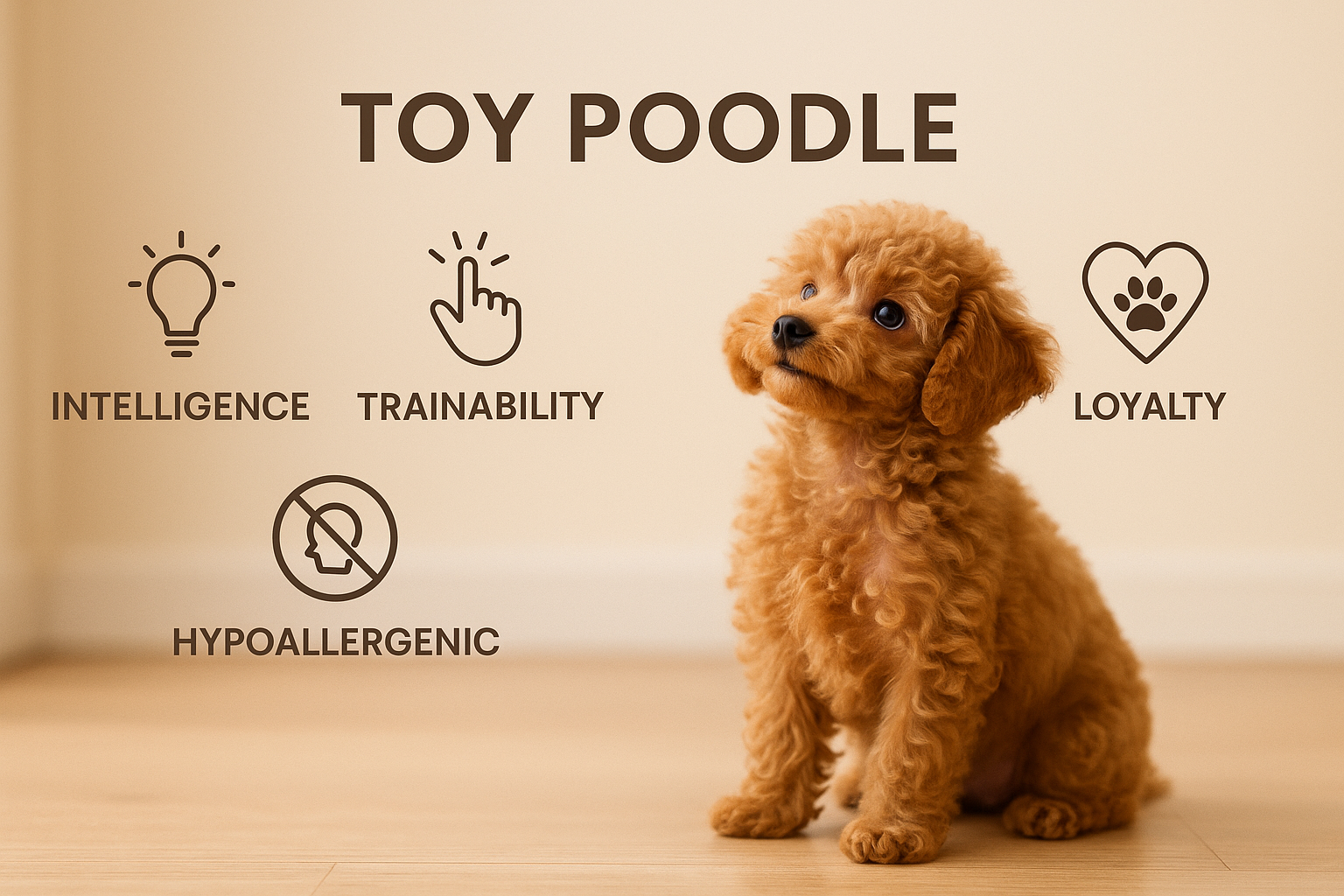 TOY POODLE

INTELLIGENCE

TRAINABILITY

LOYALTY

HYPOALLERGENIC