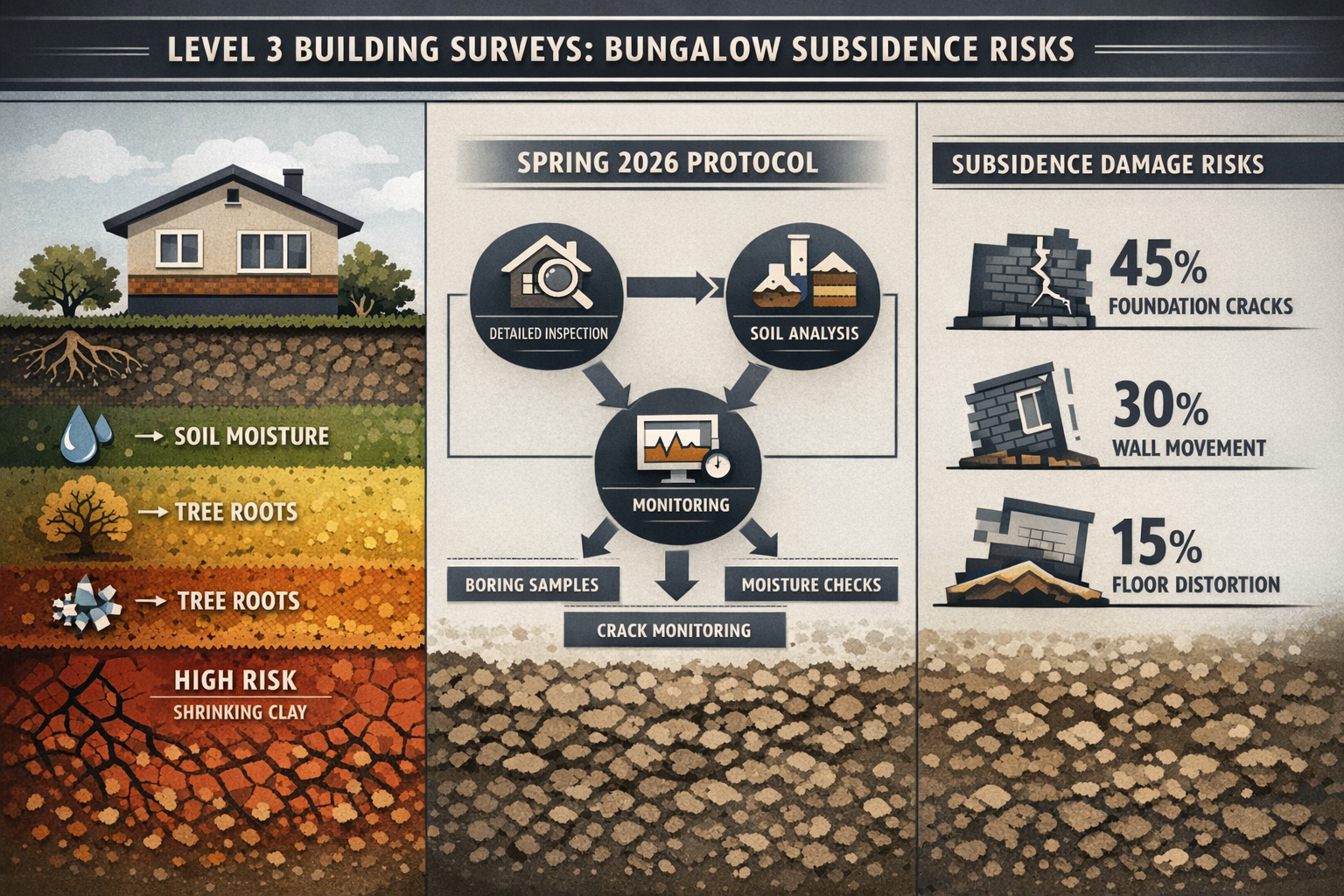 LEVEL 3 BUILDING SURVEYS: BUNGALOW SUBSIDENCE RISKS

→ SOIL MOISTURE

→ TREE ROOTS

→ TREE ROOTS

HIGH RISK
SHRINKING CLAY

SPRING 2026 PROTOCOL

DETAILED INSPECTION

SOIL ANALYSIS

MONITORING

BORING SAMPLES

MOISTURE CHECKS

CRACK MONITORING

SUBSIDENCE DAMAGE RISKS

45%
FOUNDATION CRACKS

30%
WALL MOVEMENT

15%
FLOOR DISTORTION