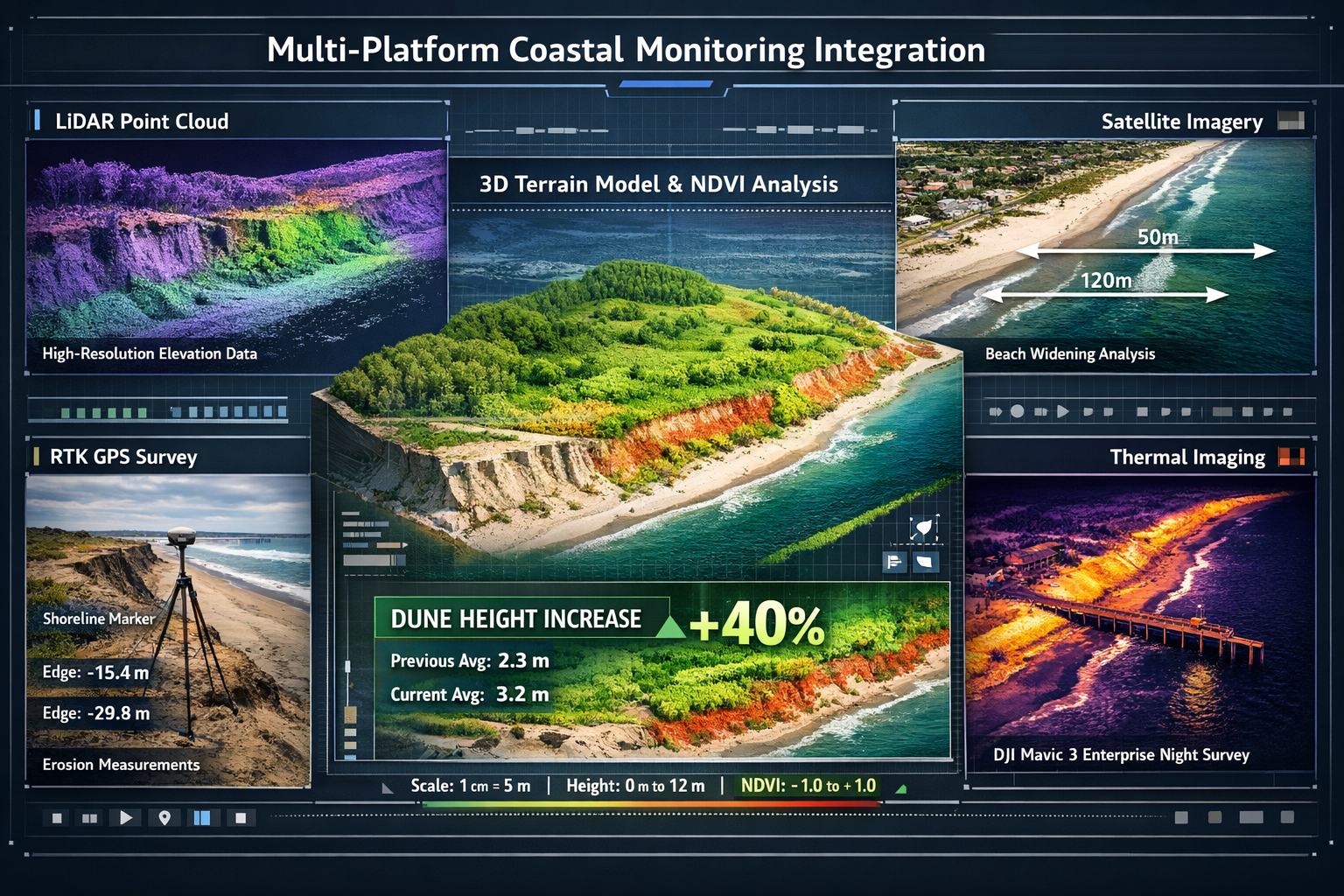 Multi-Platform Coastal Monitoring Integration

LiDAR Point Cloud

High-Resolution Elevation Data

3D Terrain Model & NDVI Analysis

Satellite Imagery

50m

120m

Beach Widening Analysis

RTK GPS Survey

Shoreline Marker

Edge: -15.4 m

Edge: -29.8 m

Erosion Measurements

DUNE HEIGHT INCREASE +40%

Previous Avg: 2.3 m

Current Avg: 3.2 m

Thermal Imaging

DJI Mavic 3 Enterprise Night Survey

Scale: 1 cm = 5 m | Height: 0 m to 12 m | NDVI: - 1.0 to + 1.0