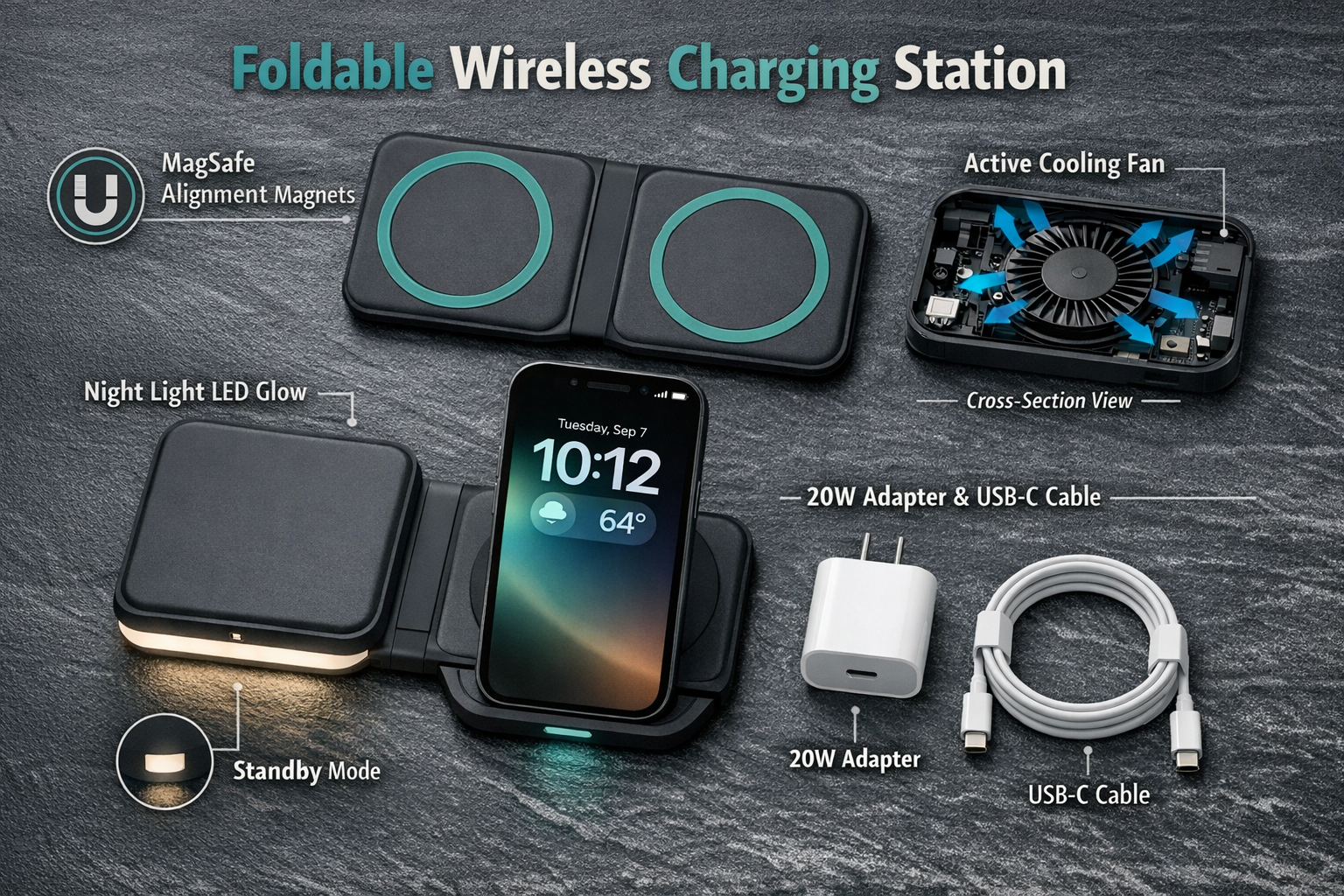 Foldable Wireless Charging Station

MagSafe Alignment Magnets

Active Cooling Fan

Cross-Section View

Night Light LED Glow

Tuesday, Sep 7
10:12
64°

20W Adapter & USB-C Cable

Standby Mode

20W Adapter

USB-C Cable