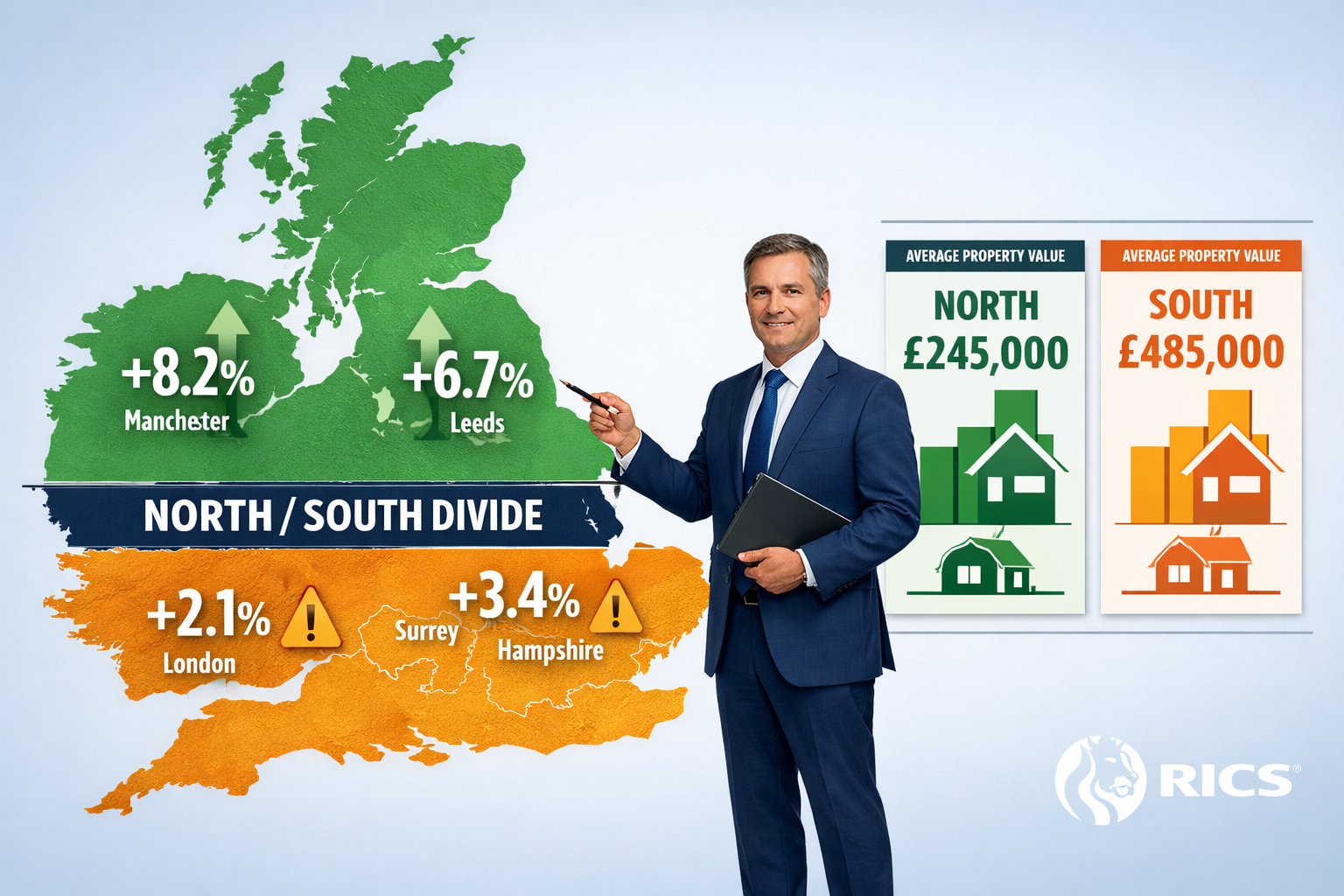 +8.2%
Manchester

+6.7%
Leeds

NORTH / SOUTH DIVIDE

+2.1%
London

Surrey

+3.4%
Hampshire

AVERAGE PROPERTY VALUE
NORTH
£245,000

AVERAGE PROPERTY VALUE
SOUTH
£485,000

RICS®