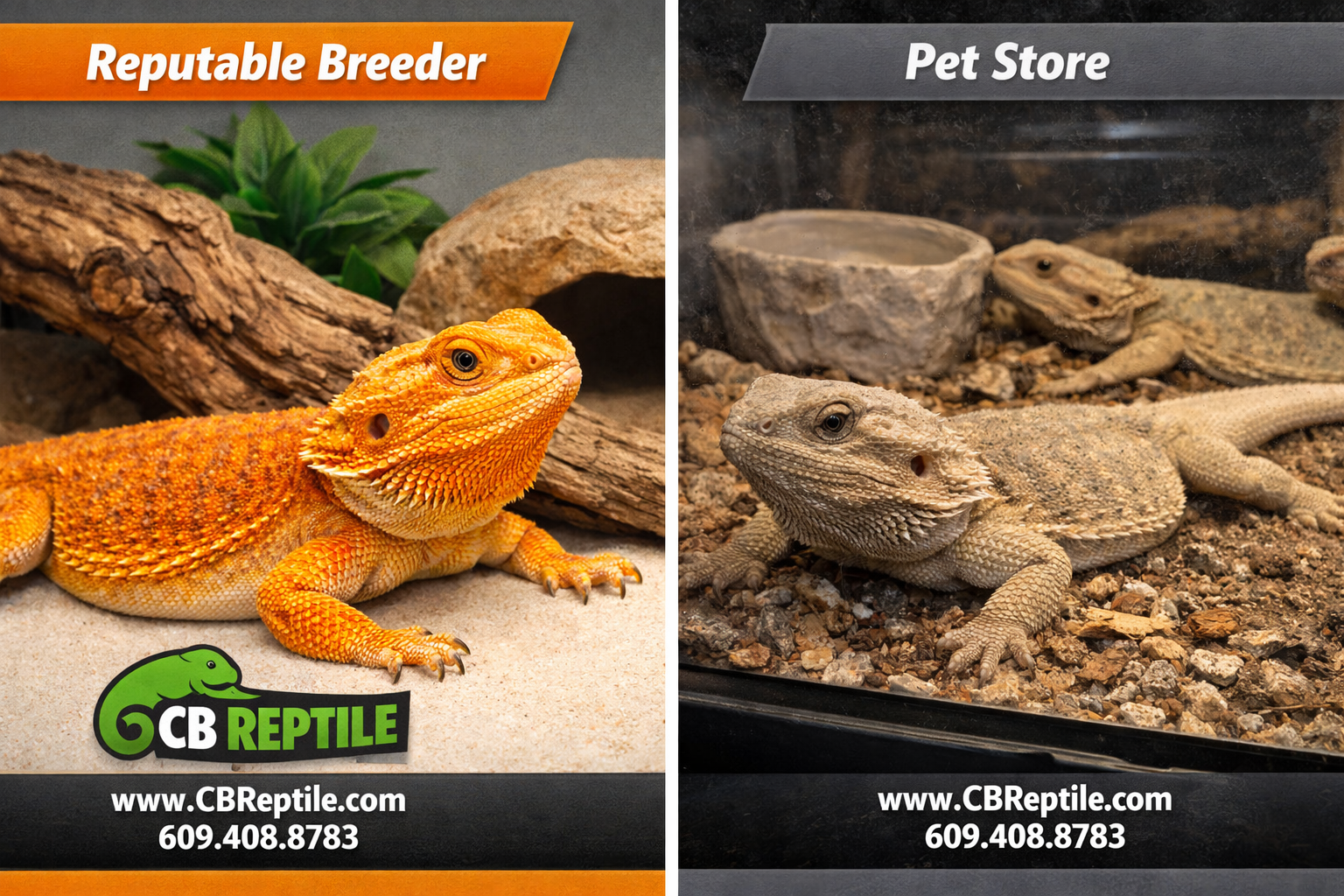 Reputable Breeder

CB REPTILE

www.CBReptile.com
609.408.8783

Pet Store

www.CBReptile.com
609.408.8783