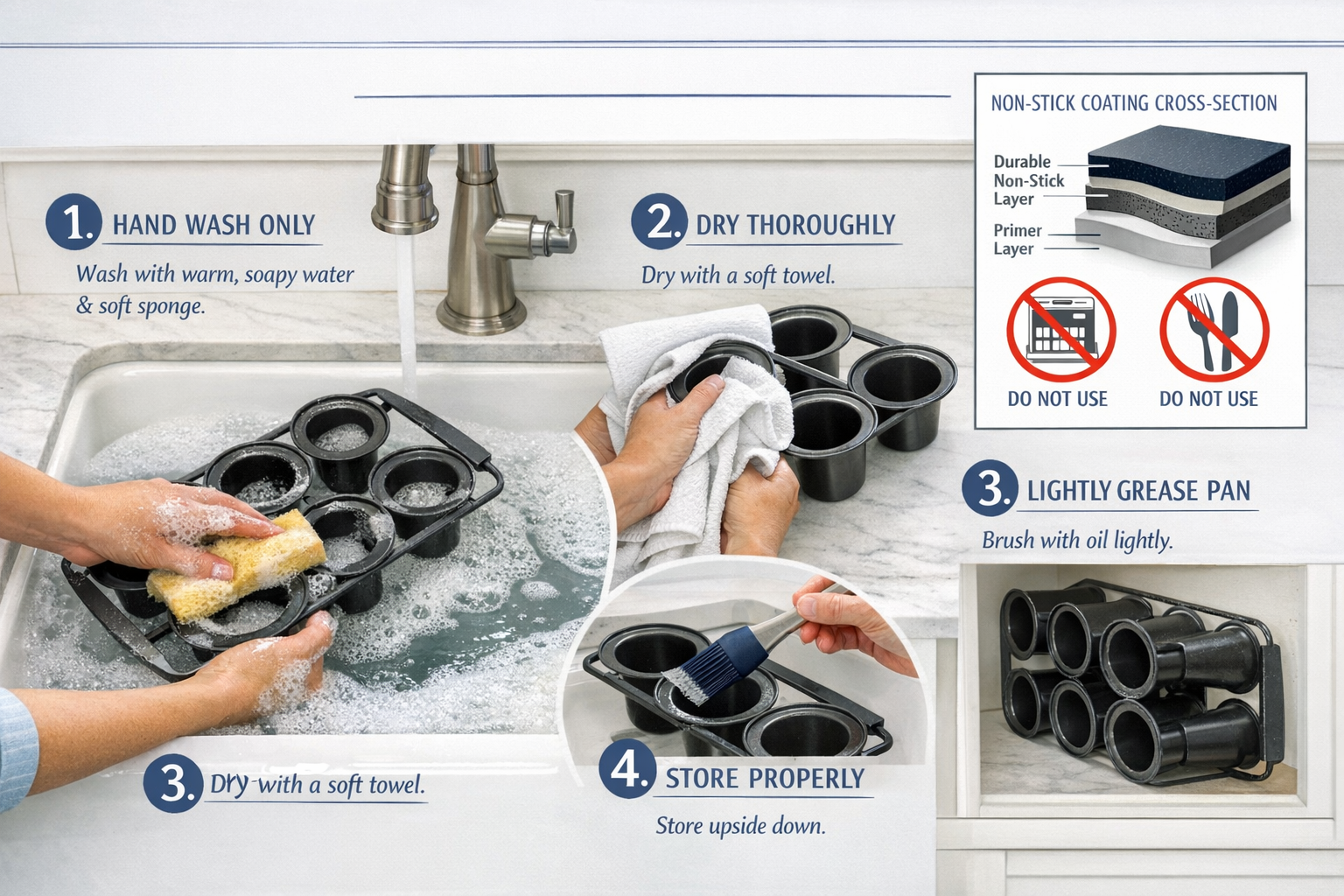 1. HAND WASH ONLY

Wash with warm, soapy water & soft sponge.

2. DRY THOROUGHLY

Dry with a soft towel.

NON-STICK COATING CROSS-SECTION

Durable Non-Stick Layer

Primer Layer

DO NOT USE

DO NOT USE

3. LIGHTLY GREASE PAN

Brush with oil lightly.

3. Dry with a soft towel.

4. STORE PROPERLY

Store upside down.