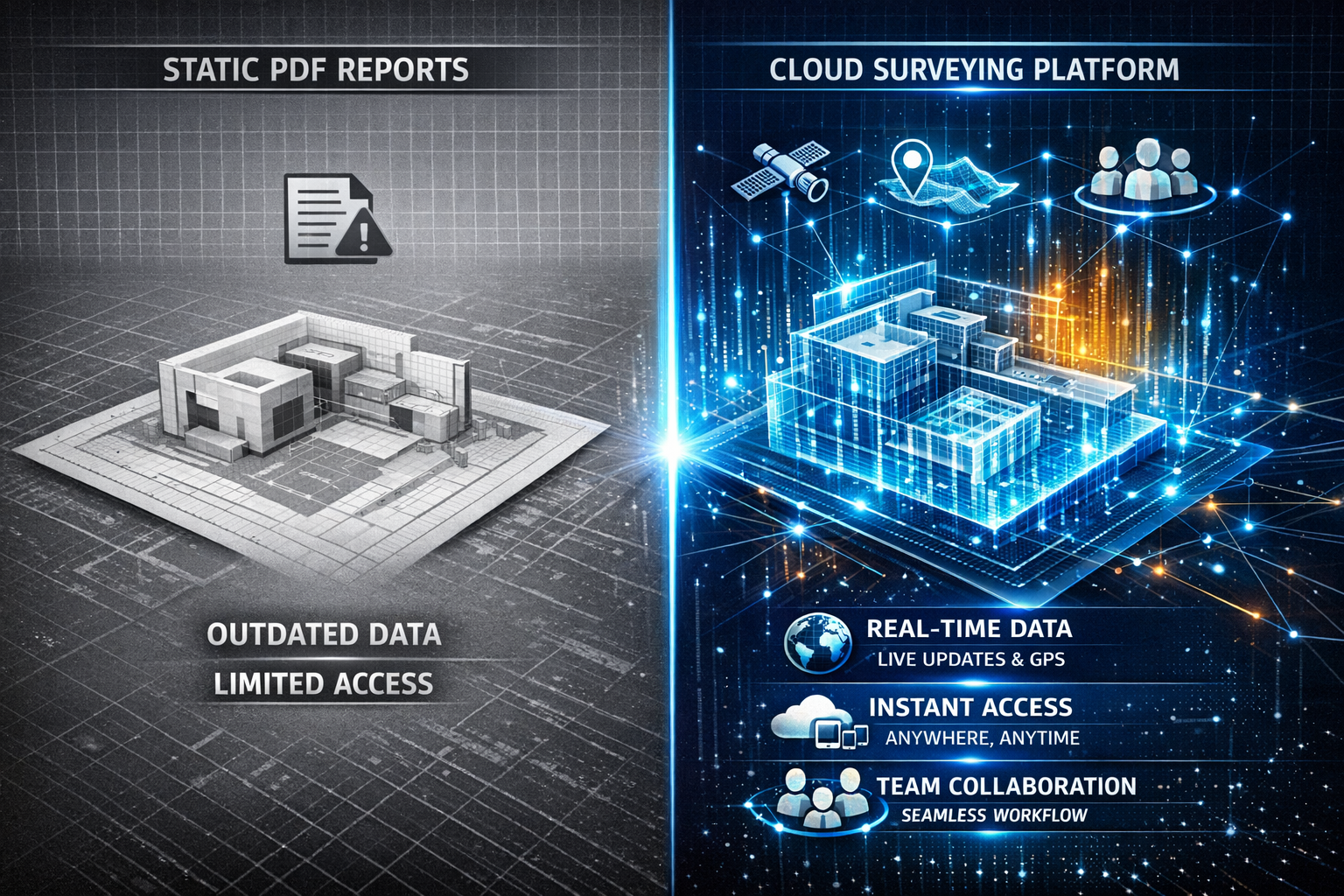 STATIC PDF REPORTS

OUTDATED DATA

LIMITED ACCESS

CLOUD SURVEYING PLATFORM

REAL-TIME DATA
LIVE UPDATES & GPS

INSTANT ACCESS
ANYWHERE, ANYTIME

TEAM COLLABORATION
SEAMLESS WORKFLOW