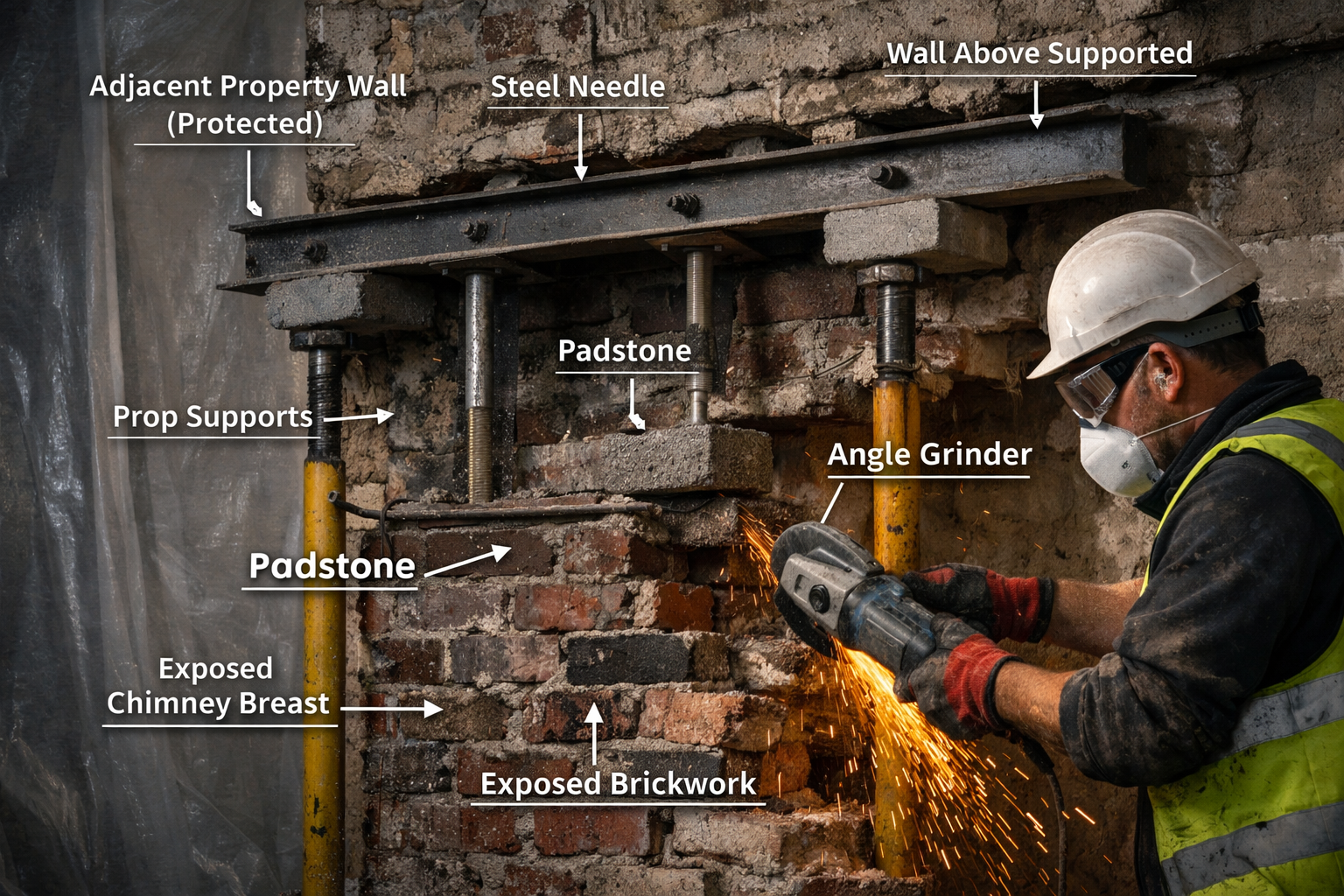 Adjacent Property Wall (Protected)

Steel Needle

Wall Above Supported

Padstone

Prop Supports

Angle Grinder

Padstone

Exposed Chimney Breast

Exposed Brickwork