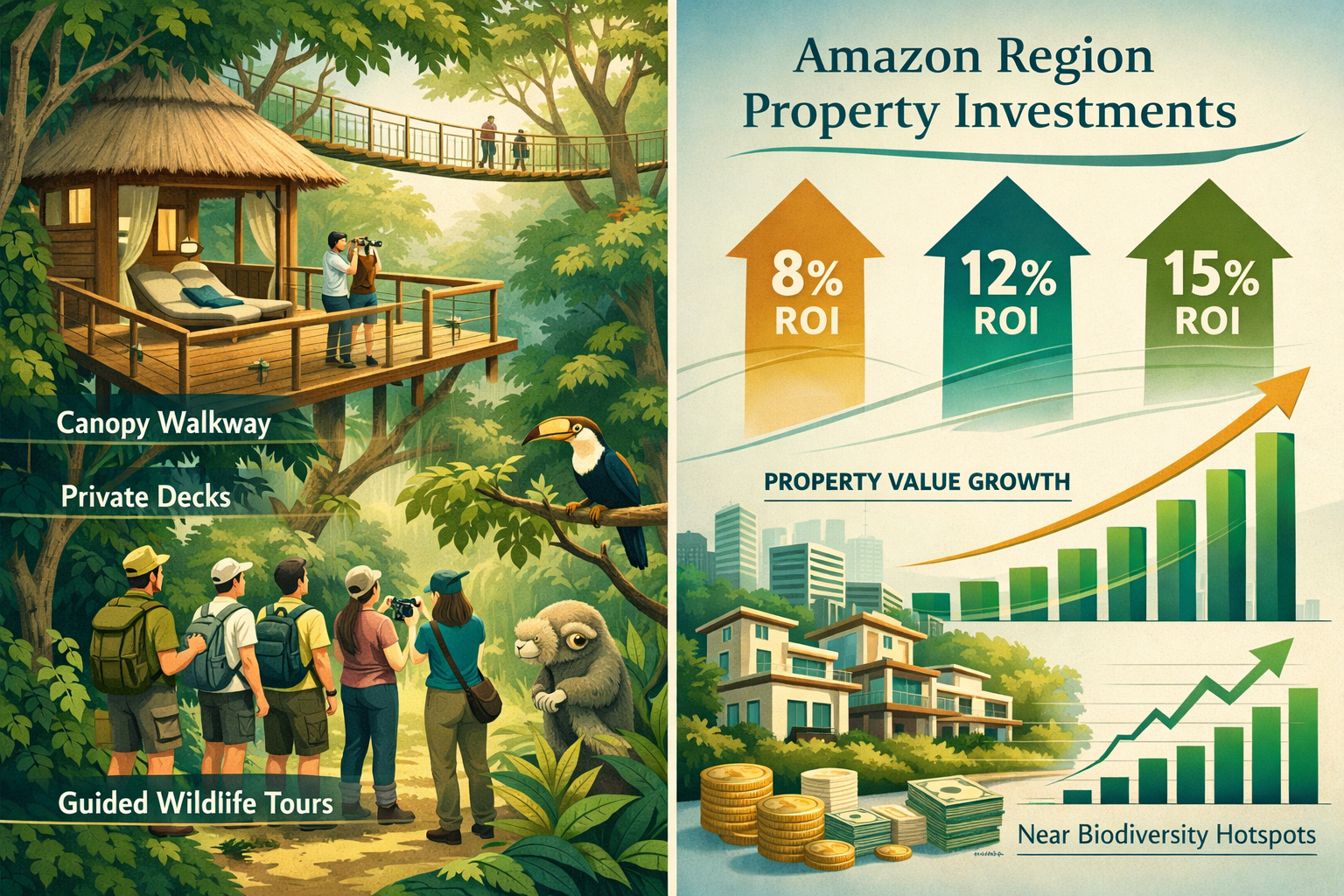 Canopy Walkway

Private Decks

Guided Wildlife Tours

Amazon Region Property Investments

8% ROI

12% ROI

15% ROI

PROPERTY VALUE GROWTH

Near Biodiversity Hotspots