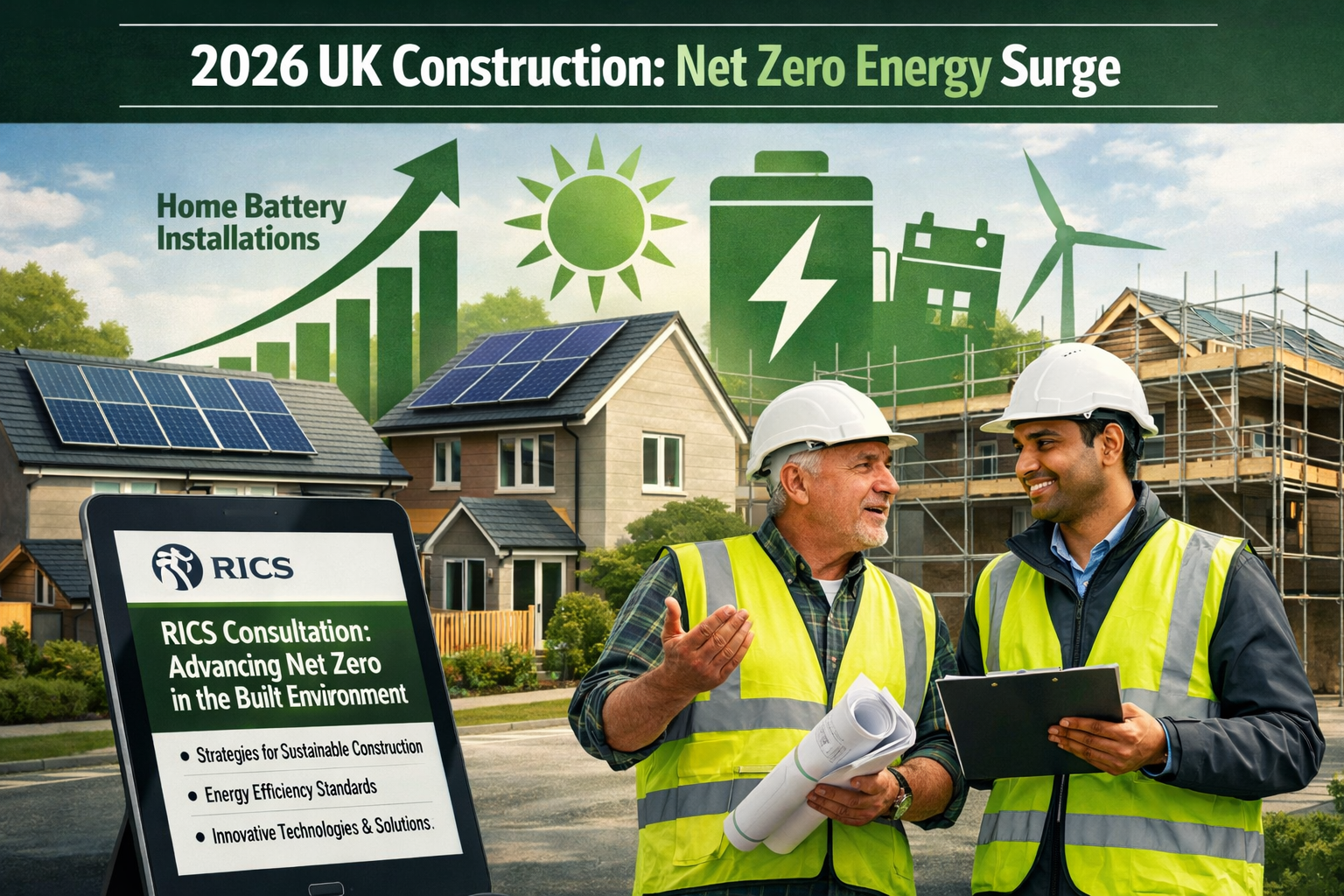 2026 UK Construction: Net Zero Energy Surge

Home Battery Installations

RICS

RICS Consultation: Advancing Net Zero in the Built Environment

• Strategies for Sustainable Construction
• Energy Efficiency Standards
• Innovative Technologies & Solutions.