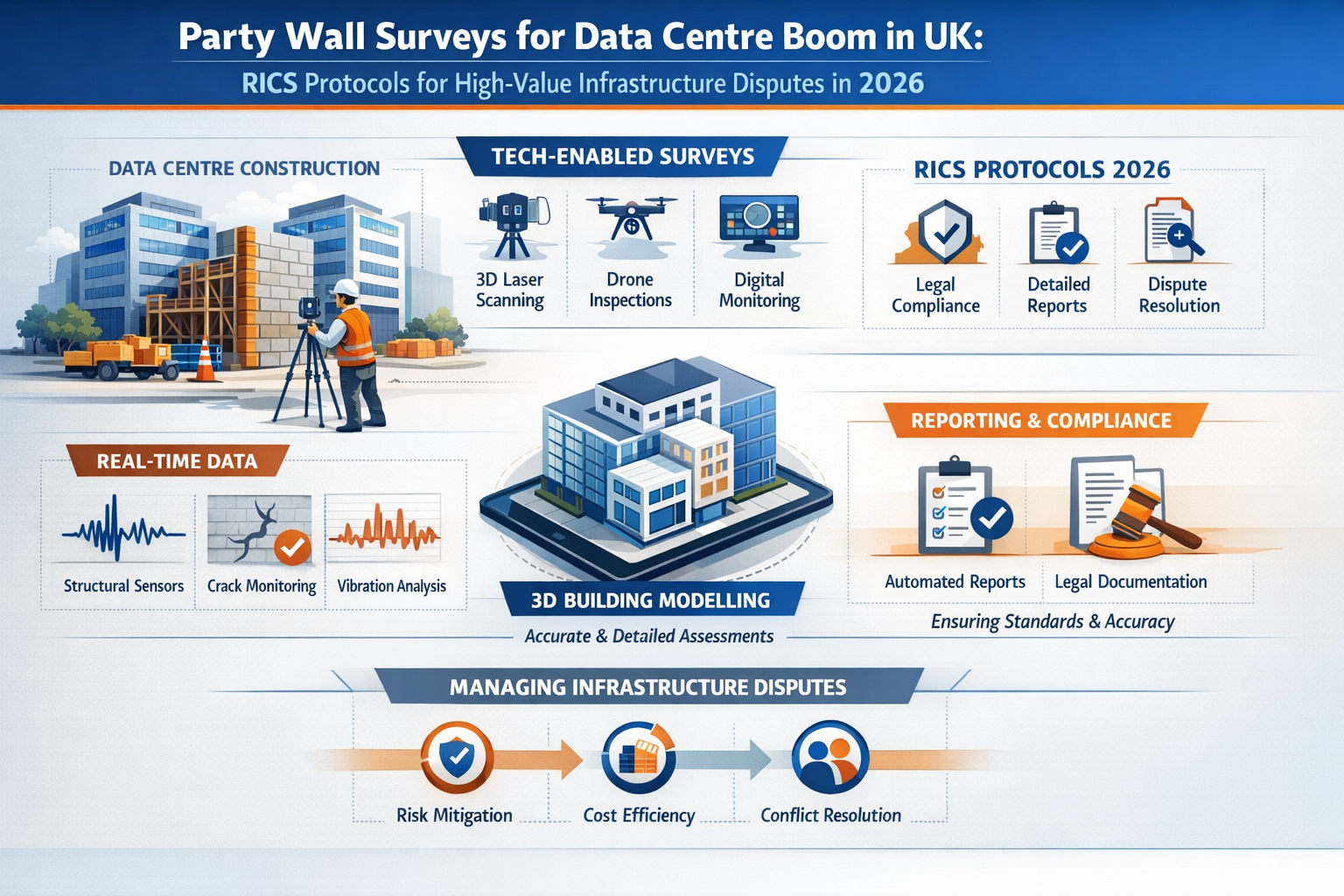 Party Wall Surveys for Data Centre Boom in UK:
RICS Protocols for High-Value Infrastructure Disputes in 2026

DATA CENTRE CONSTRUCTION

TECH-ENABLED SURVEYS

3D Laser Scanning

Drone Inspections

Digital Monitoring

RICS PROTOCOLS 2026

Legal Compliance

Detailed Reports

Dispute Resolution

REAL-TIME DATA

Structural Sensors

Crack Monitoring

Vibration Analysis

3D BUILDING MODELLING

Accurate & Detailed Assessments

REPORTING & COMPLIANCE

Automated Reports

Legal Documentation

Ensuring Standards & Accuracy

MANAGING INFRASTRUCTURE DISPUTES

Risk Mitigation

Cost Efficiency

Conflict Resolution