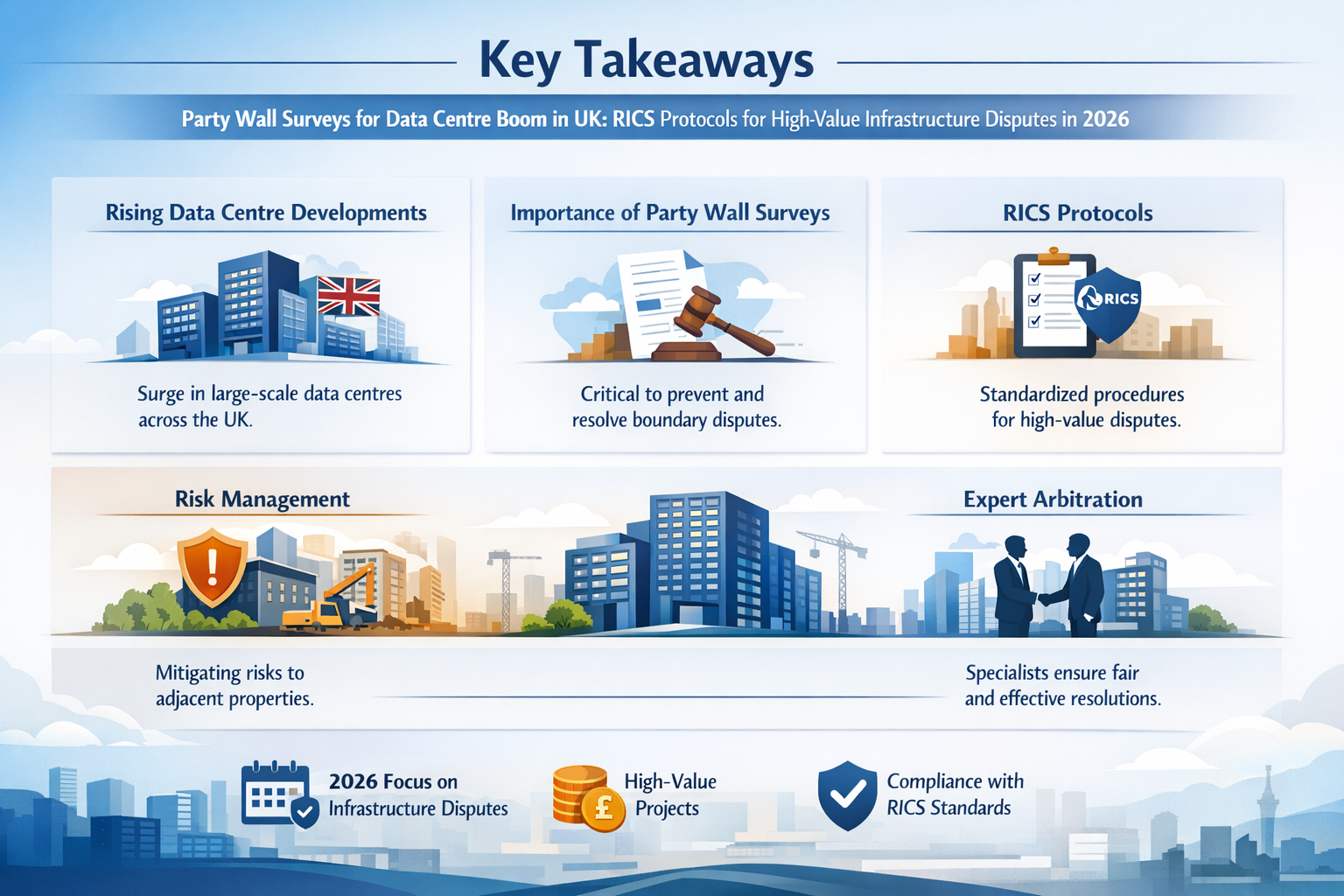 Key Takeaways

Party Wall Surveys for Data Centre Boom in UK: RICS Protocols for High-Value Infrastructure Disputes in 2026

Rising Data Centre Developments

Surge in large-scale data centres across the UK.

Importance of Party Wall Surveys

Critical to prevent and resolve boundary disputes.

RICS Protocols

RICS

Standardized procedures for high-value disputes.

Risk Management

Mitigating risks to adjacent properties.

Expert Arbitration

Specialists ensure fair and effective resolutions.

2026 Focus on Infrastructure Disputes

£

High-Value Projects

Compliance with RICS Standards