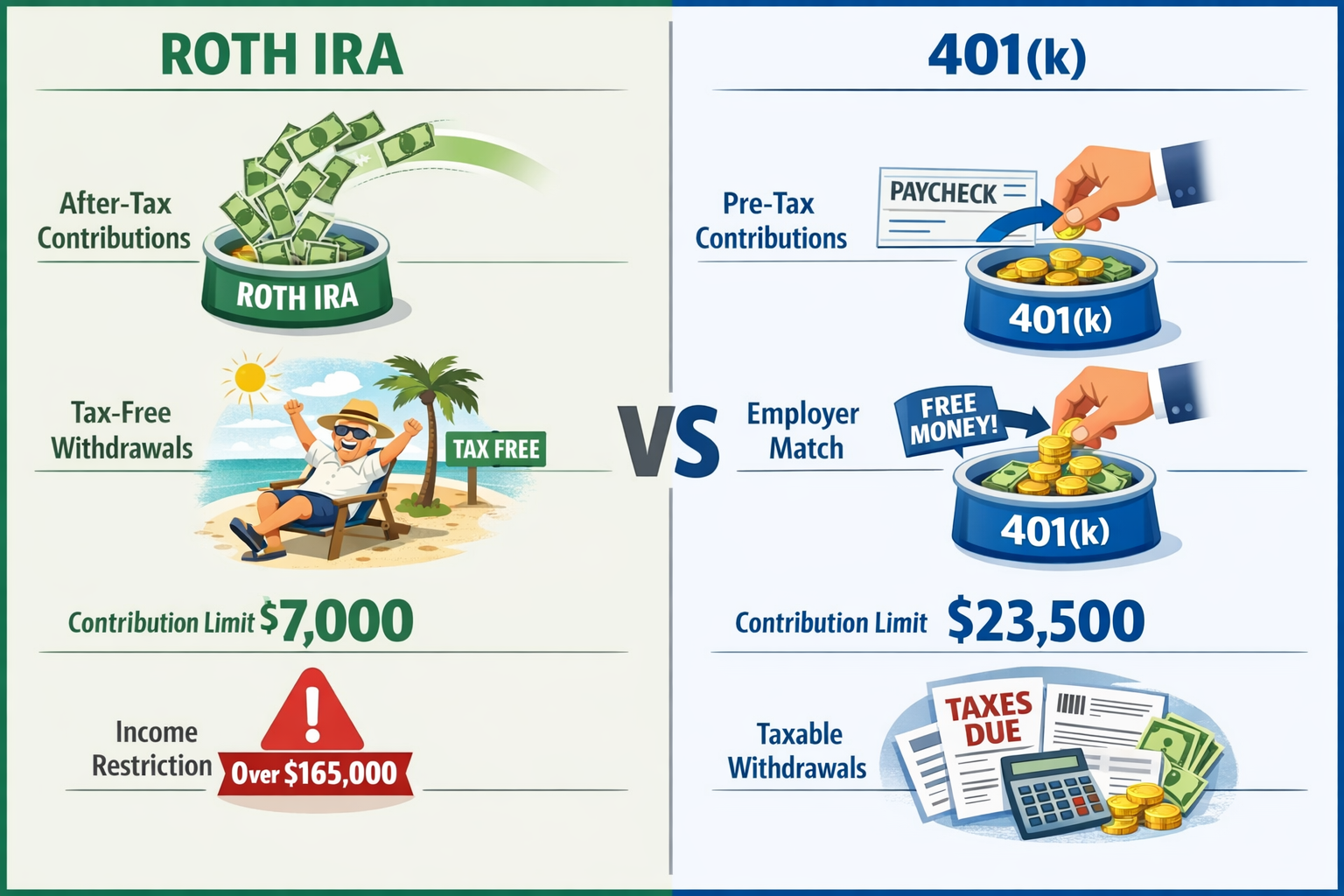 ROTH IRA

After-Tax Contributions

ROTH IRA

Tax-Free Withdrawals

TAX FREE

Contribution Limit $7,000

Income Restriction

Over $165,000

VS

401(k)

Pre-Tax Contributions

PAYCHECK

401(k)

Employer Match

FREE MONEY!

401(k)

Contribution Limit $23,500

Taxable Withdrawals

TAXES DUE