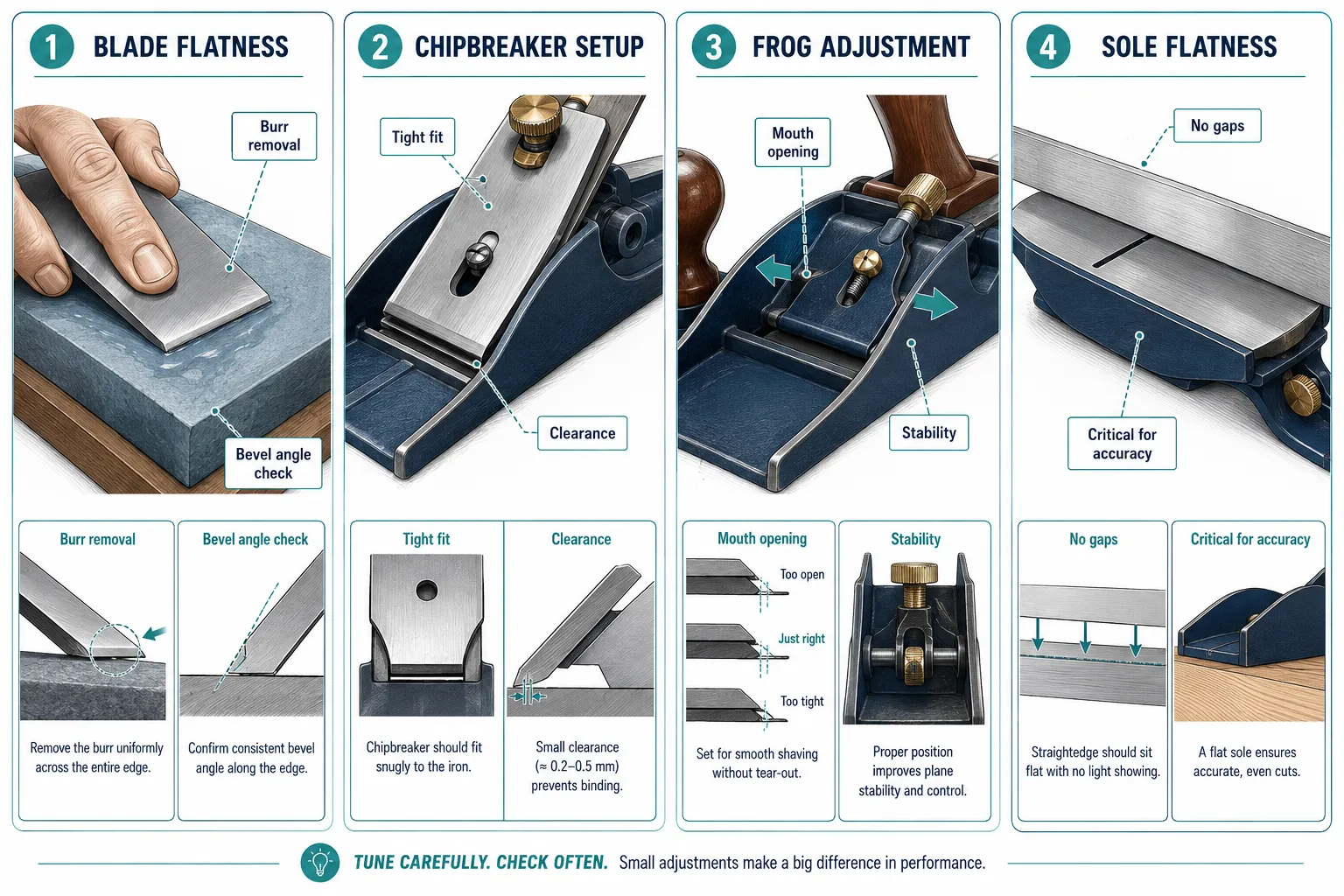 1 BLADE FLATNESS

Burr removal

Bevel angle check

Burr removal

Remove the burr uniformly across the entire edge.

Bevel angle check

Confirm consistent bevel angle along the edge.

2 CHIPBREAKER SETUP

Tight fit

Clearance

Tight fit

Chipbreaker should fit snugly to the iron.

Clearance

Small clearance (≈ 0.2–0.5 mm) prevents binding.

3 FROG ADJUSTMENT

Mouth opening

Stability

Mouth opening

Too open

Just right

Too tight

Set for smooth shaving without tear-out.

Stability

Proper position improves plane stability and control.

4 SOLE FLATNESS

No gaps

Critical for accuracy

No gaps

Straightedge should sit flat with no light showing.

Critical for accuracy

A flat sole ensures accurate, even cuts.

TUNE CAREFULLY. CHECK OFTEN. Small adjustments make a big difference in performance.