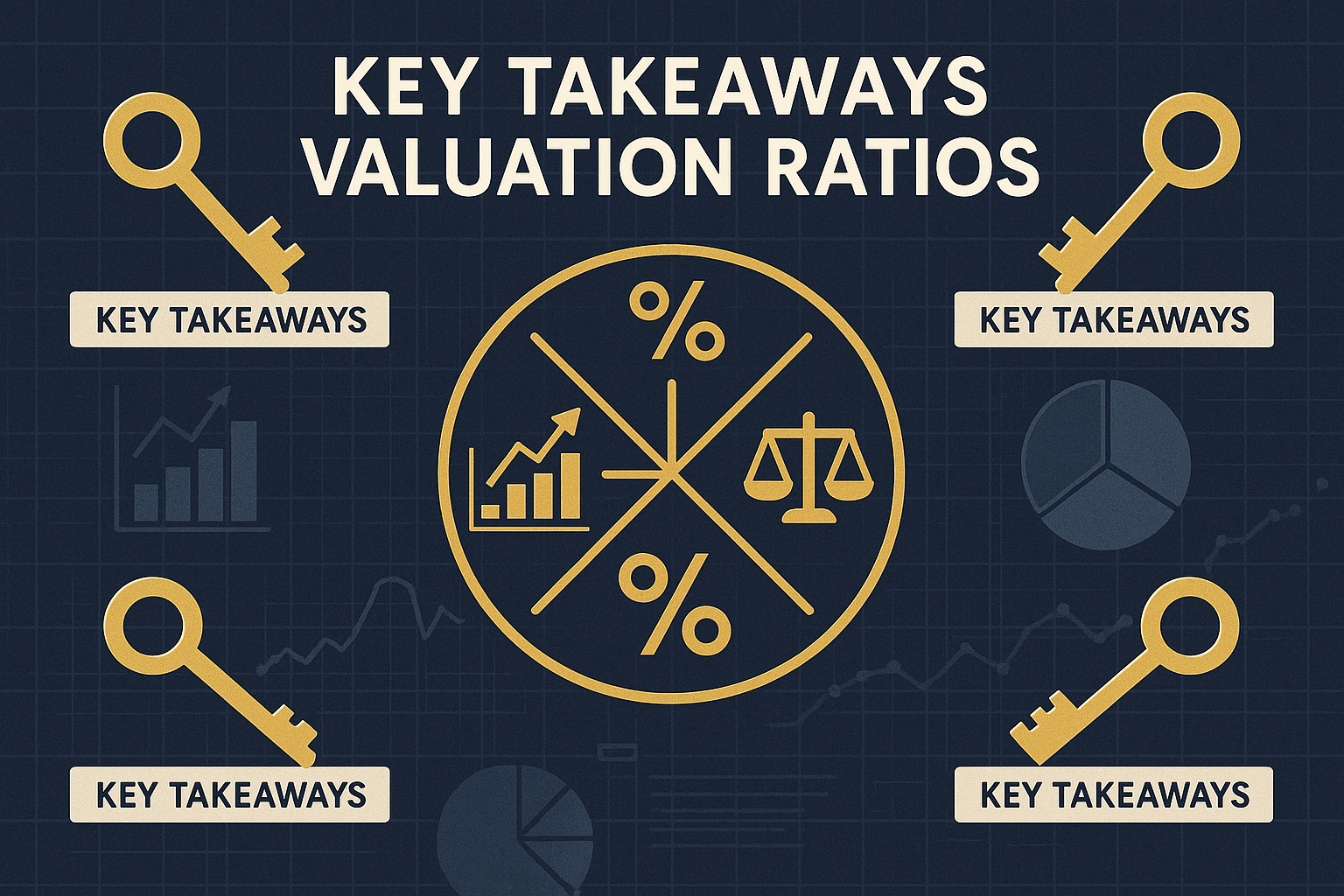 KEY TAKEAWAYS
VALUATION RATIOS

KEY TAKEAWAYS

KEY TAKEAWAYS

%

%

KEY TAKEAWAYS

KEY TAKEAWAYS