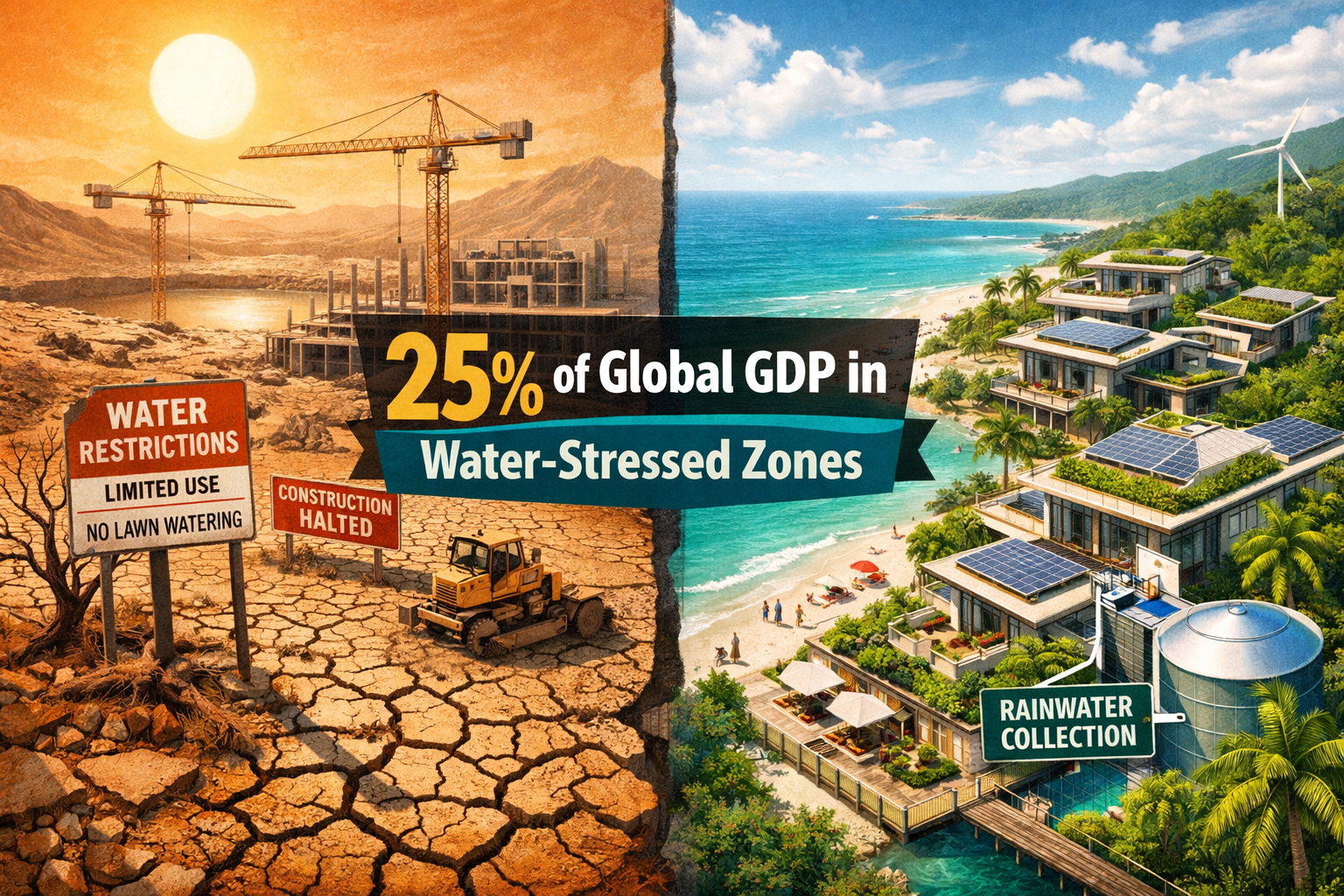 25% of Global GDP in
Water-Stressed Zones

WATER RESTRICTIONS
LIMITED USE
NO LAWN WATERING

CONSTRUCTION HALTED

RAINWATER COLLECTION