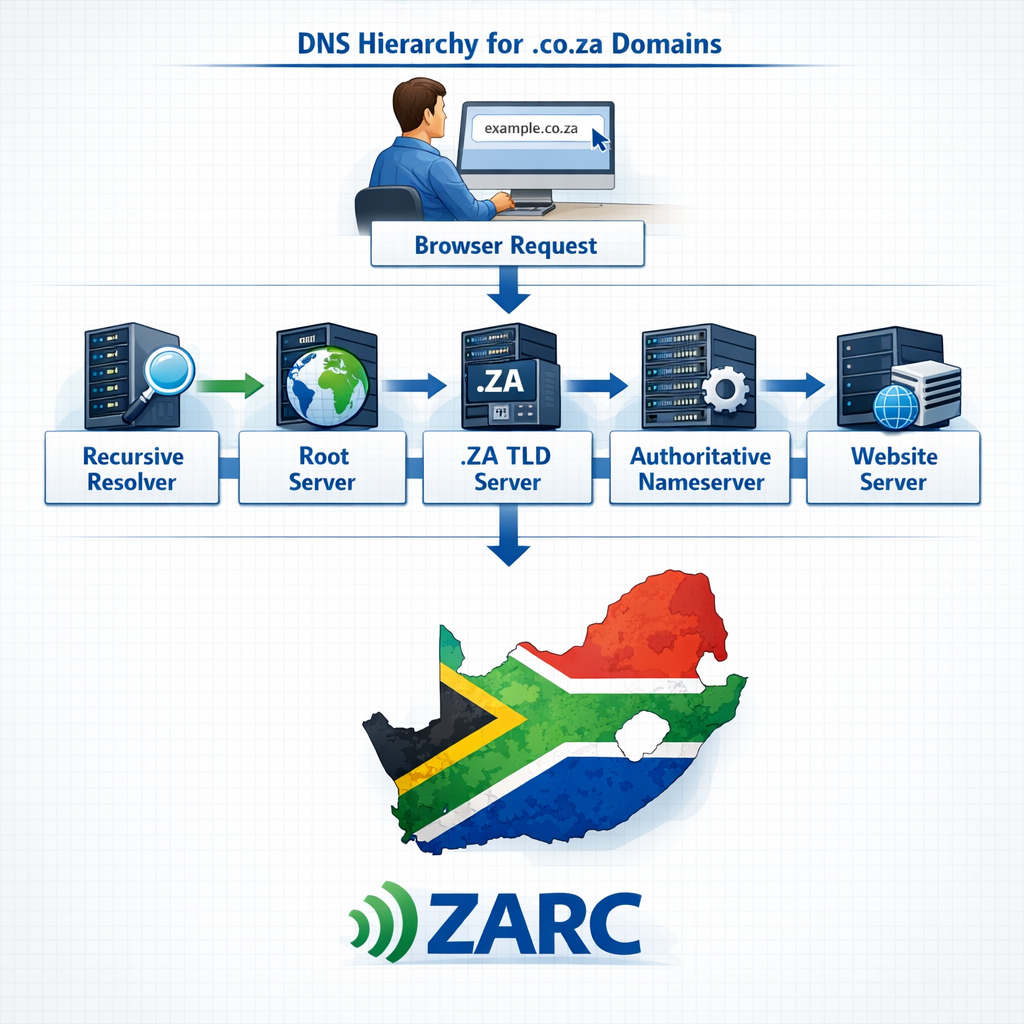 DNS Hierarchy for .co.za Domains

example.co.za

Browser Request

.ZA

Recursive Resolver

Root Server

.ZA TLD Server

Authoritative Nameserver

Website Server

ZARC