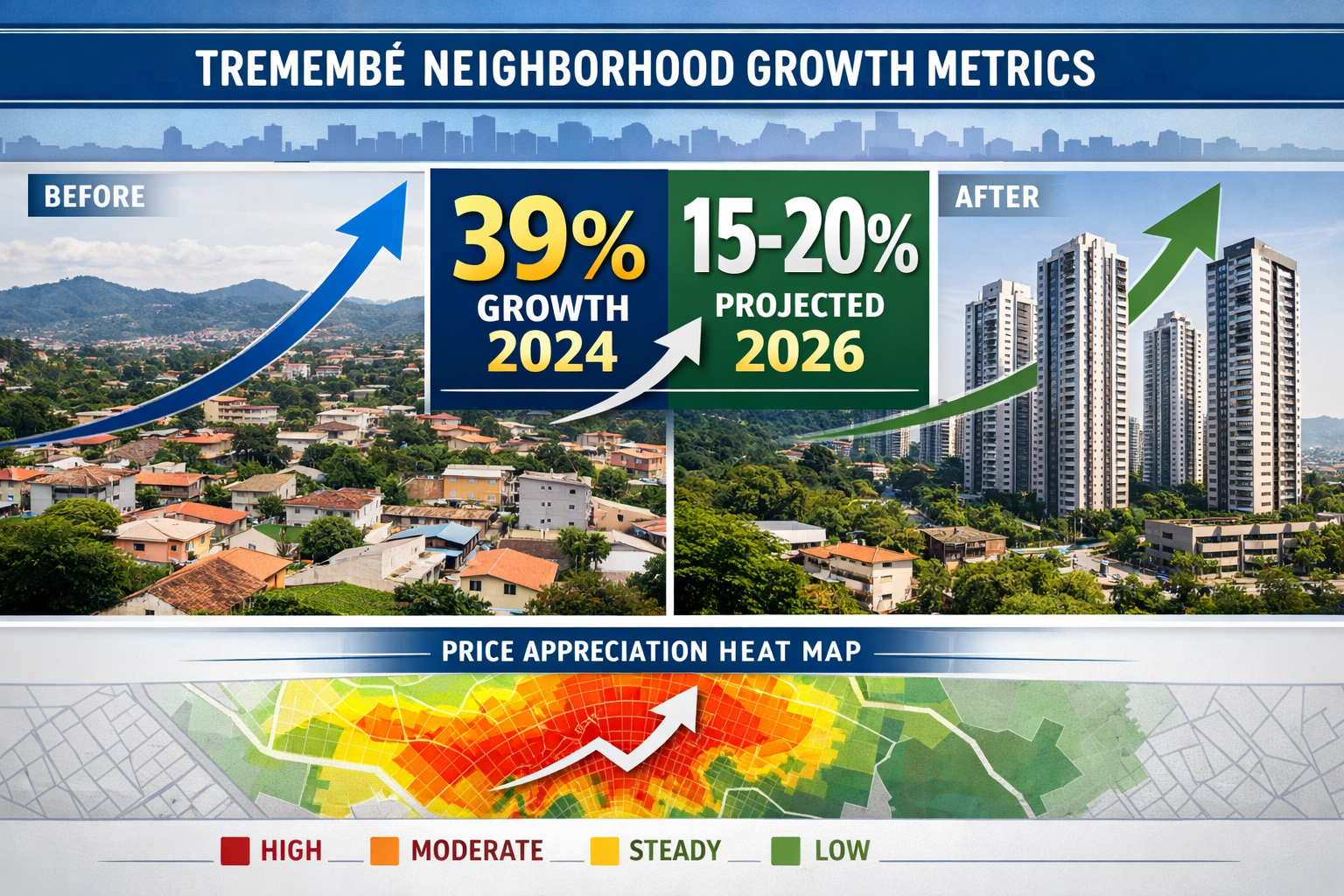 TREMEMBÉ NEIGHBORHOOD GROWTH METRICS

BEFORE

39%
GROWTH
2024

15-20%
PROJECTED
2026

AFTER

PRICE APPRECIATION HEAT MAP

HIGH MODERATE STEADY LOW