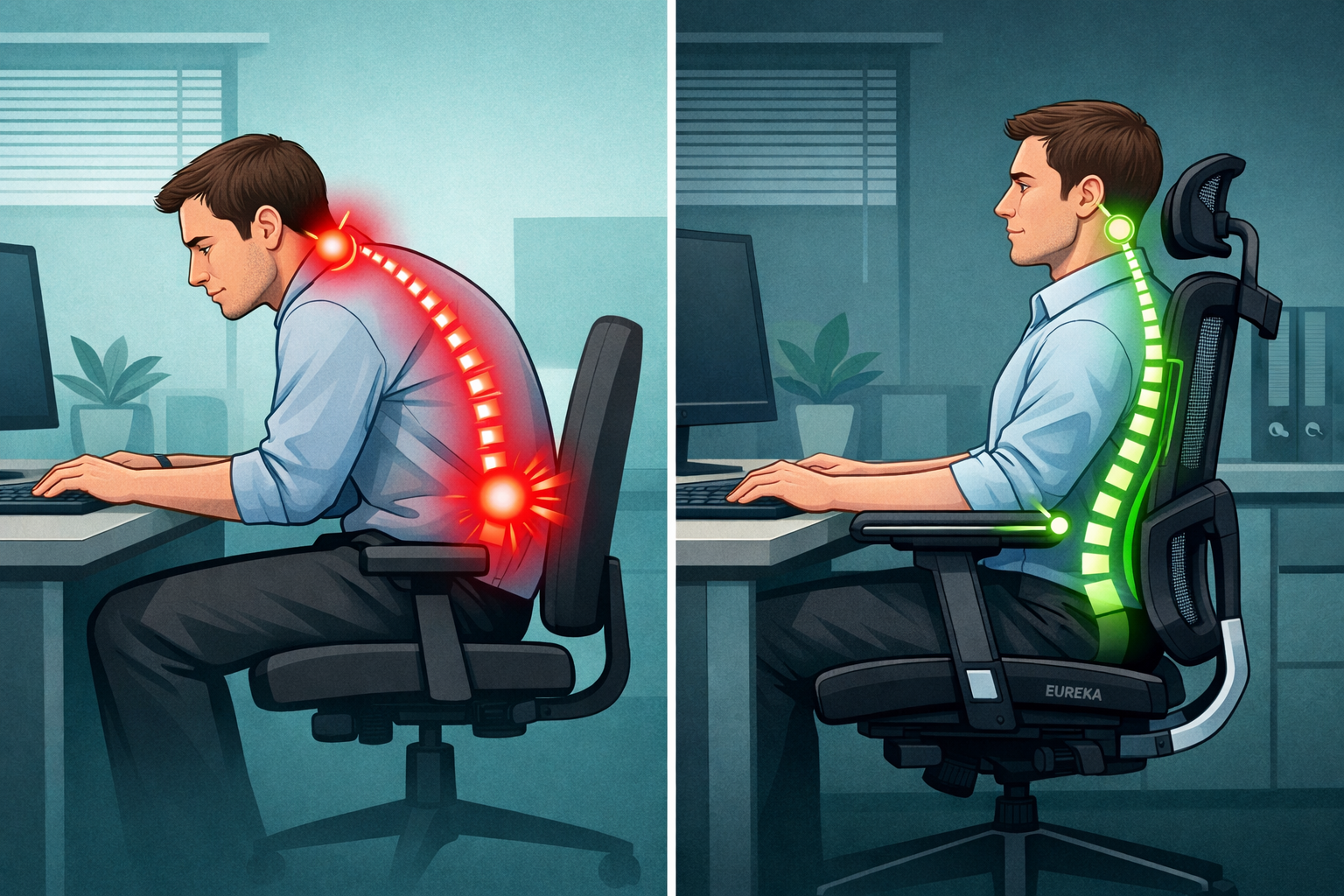 EUREKA