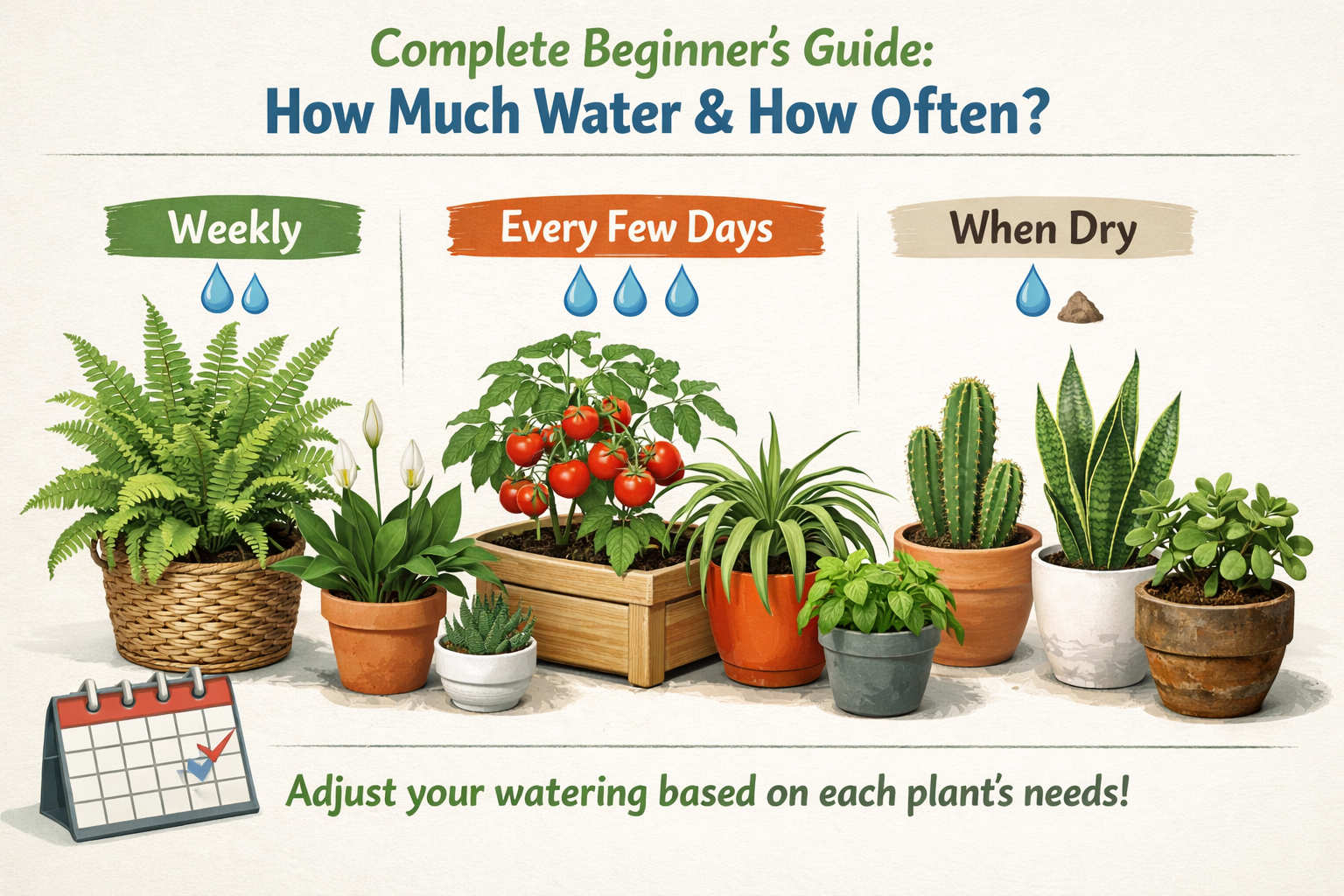 Complete Beginner's Guide:
How Much Water & How Often?

Weekly

Every Few Days

When Dry

Adjust your watering based on each plant's needs!