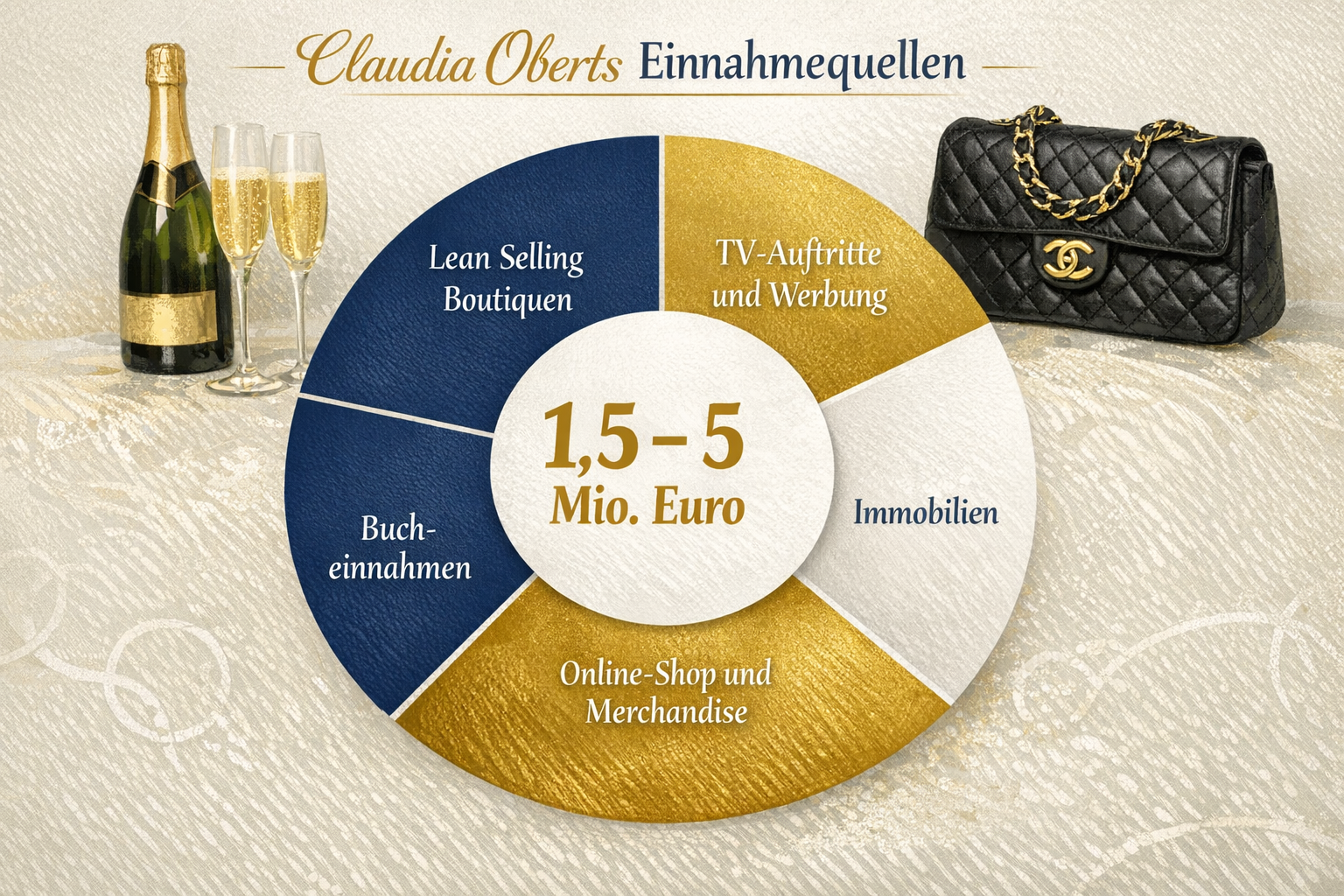 Claudia Oberts Einnahmequellen

Lean Selling Boutiquen

TV-Auftritte und Werbung

1,5 – 5 Mio. Euro

Buch-einnahmen

Immobilien

Online-Shop und Merchandise