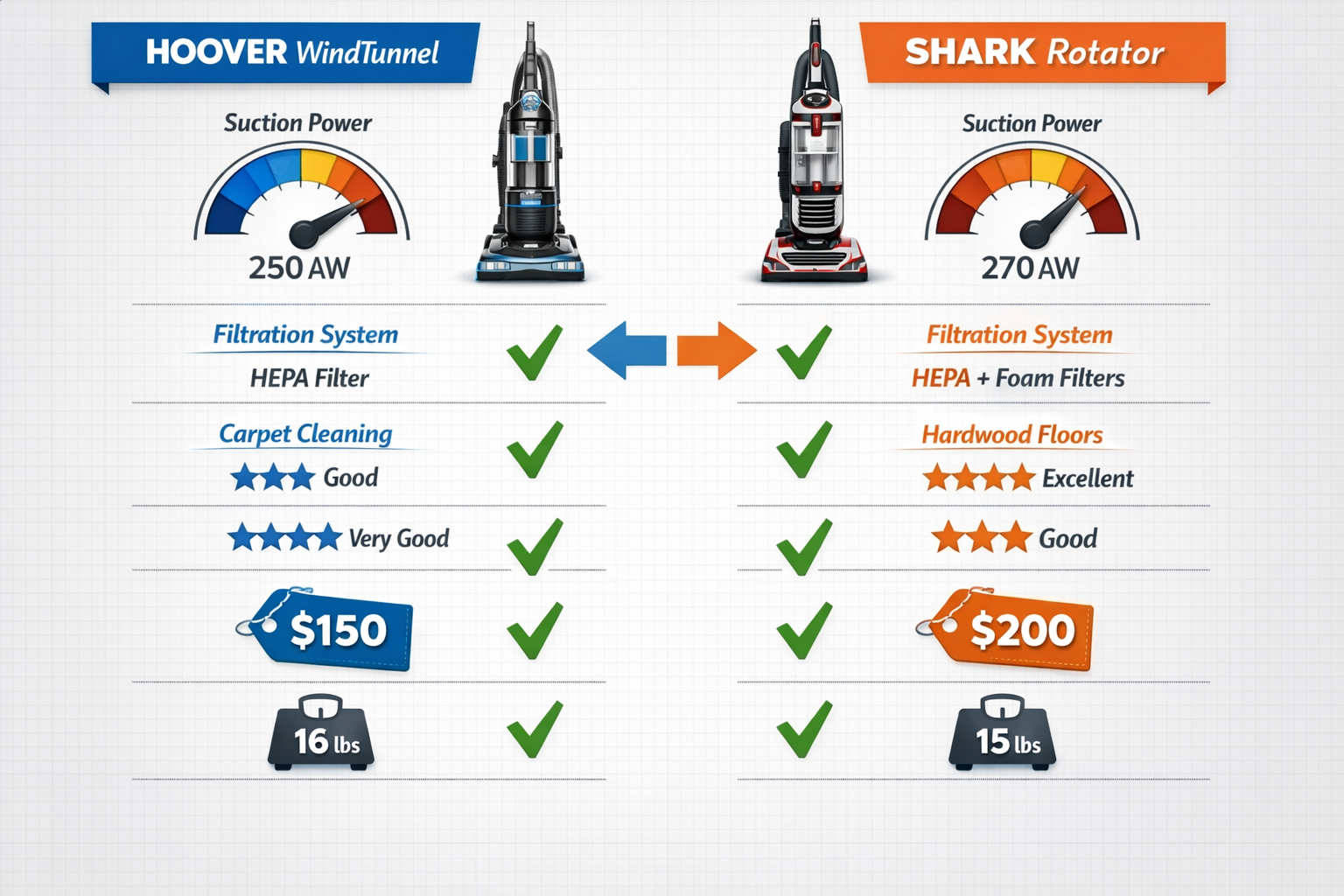 HOOVER WindTunnel

Suction Power

250 AW

Filtration System

HEPA Filter

Carpet Cleaning

Good

Very Good

$150

16 lbs

SHARK Rotator

Suction Power

270 AW

Filtration System

HEPA + Foam Filters

Hardwood Floors

Excellent

Good

$200

15 lbs