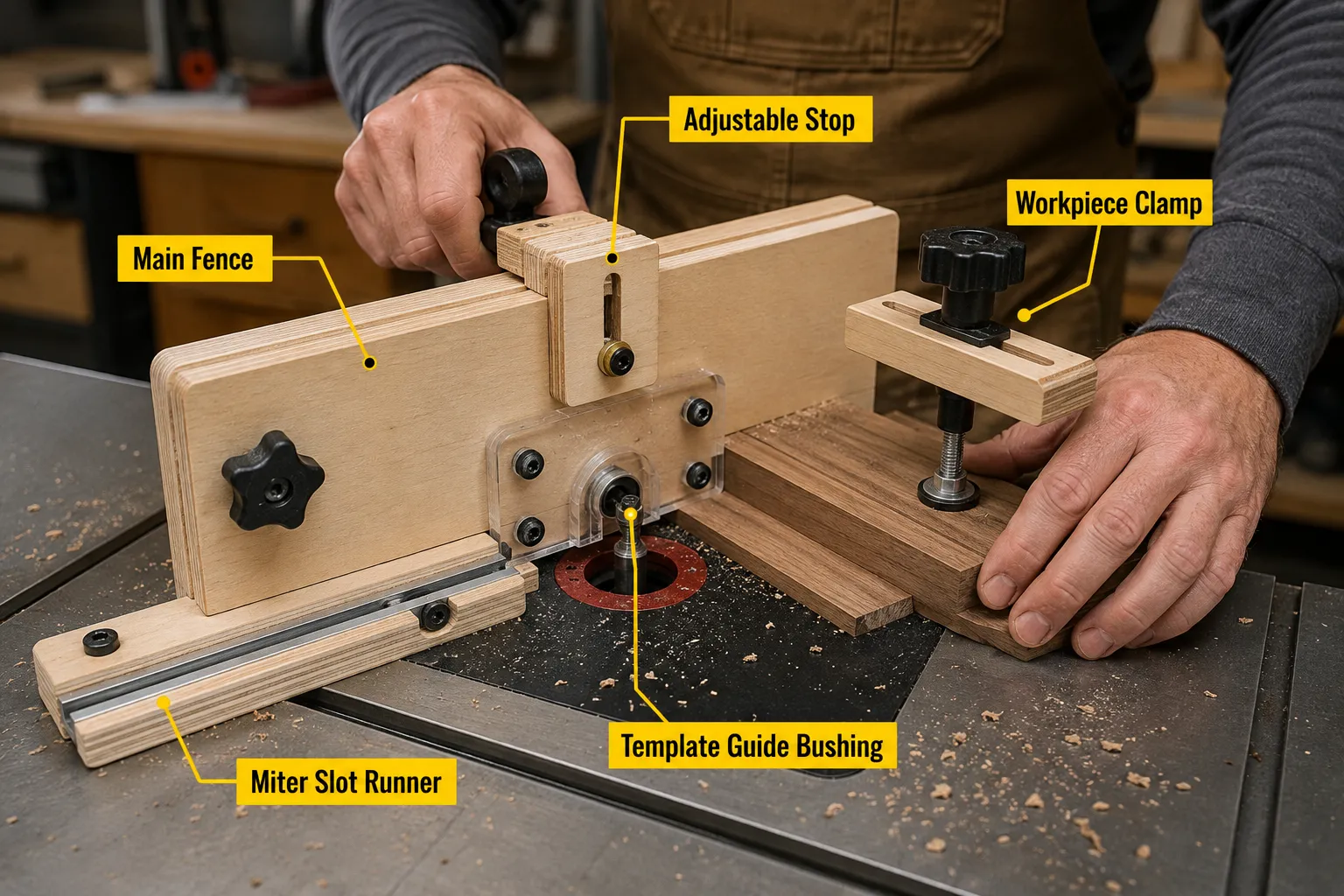 Adjustable Stop

Workpiece Clamp

Main Fence

Template Guide Bushing

Miter Slot Runner