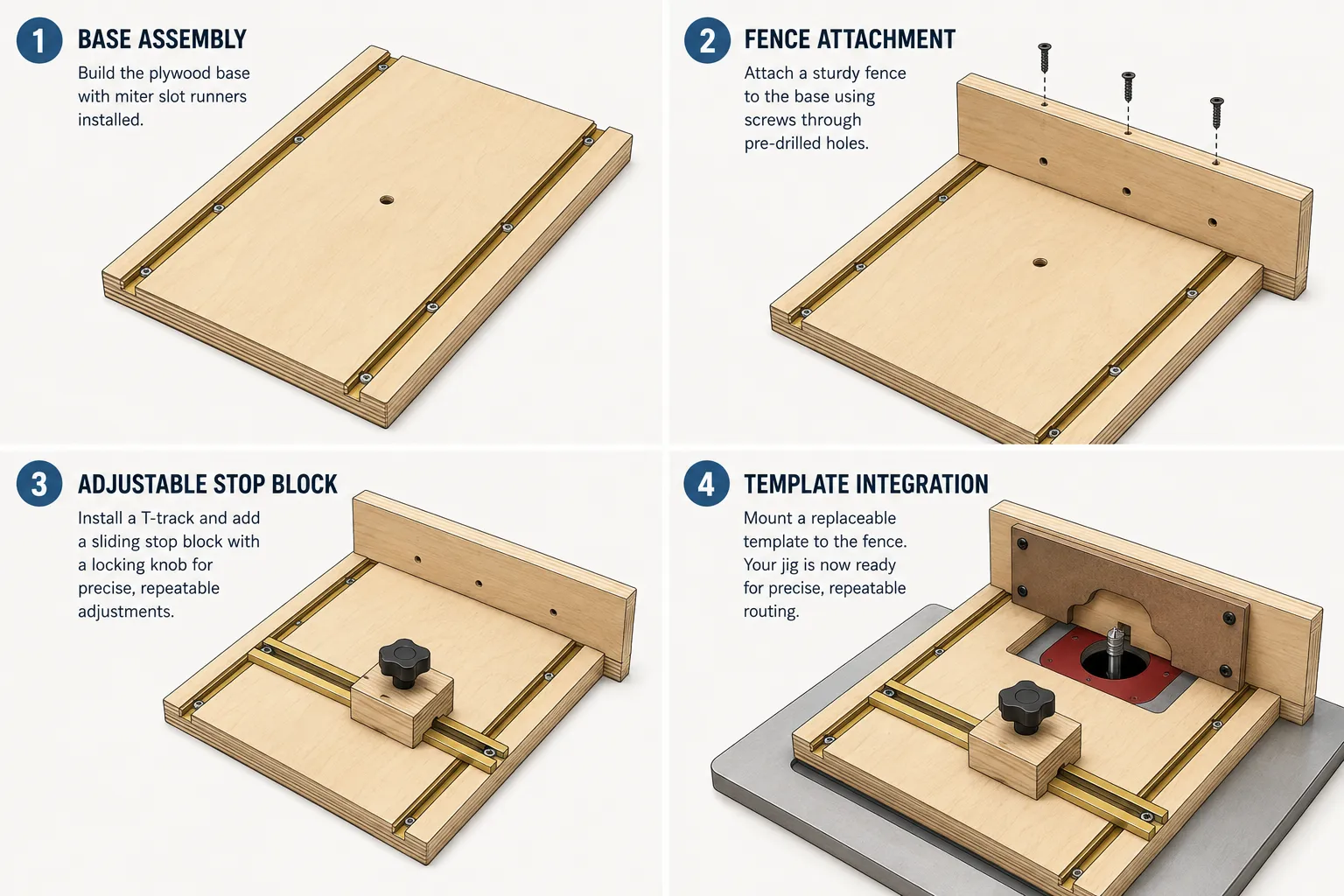 1 BASE ASSEMBLY

Build the plywood base with miter slot runners installed.

2 FENCE ATTACHMENT

Attach a sturdy fence to the base using screws through pre-drilled holes.

3 ADJUSTABLE STOP BLOCK

Install a T-track and add a sliding stop block with a locking knob for precise, repeatable adjustments.

4 TEMPLATE INTEGRATION

Mount a replaceable template to the fence. Your jig is now ready for precise, repeatable routing.