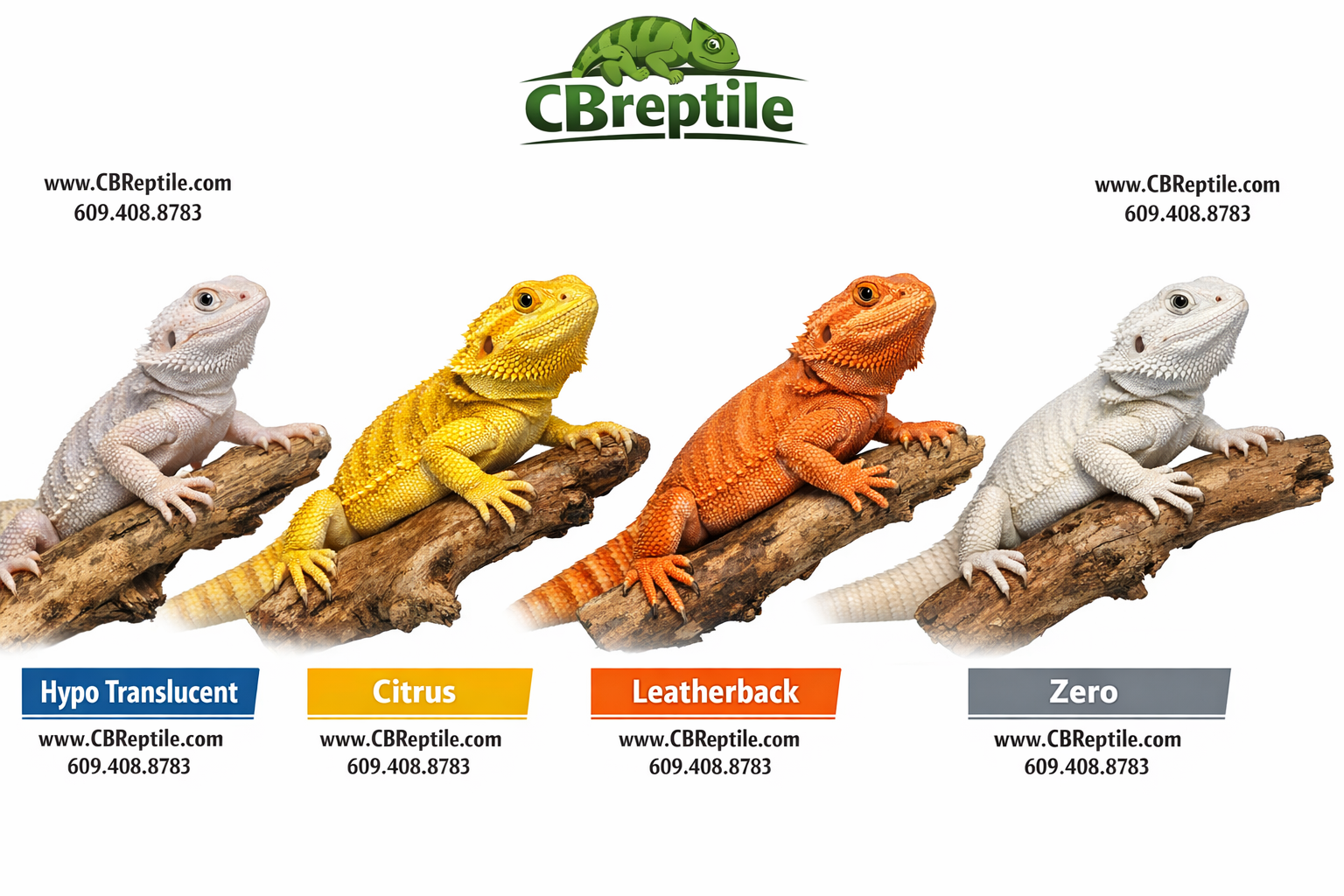 CBreptile

www.CBReptile.com
609.408.8783

www.CBReptile.com
609.408.8783

Hypo Translucent
www.CBReptile.com
609.408.8783

Citrus
www.CBReptile.com
609.408.8783

Leatherback
www.CBReptile.com
609.408.8783

Zero
www.CBReptile.com
609.408.8783