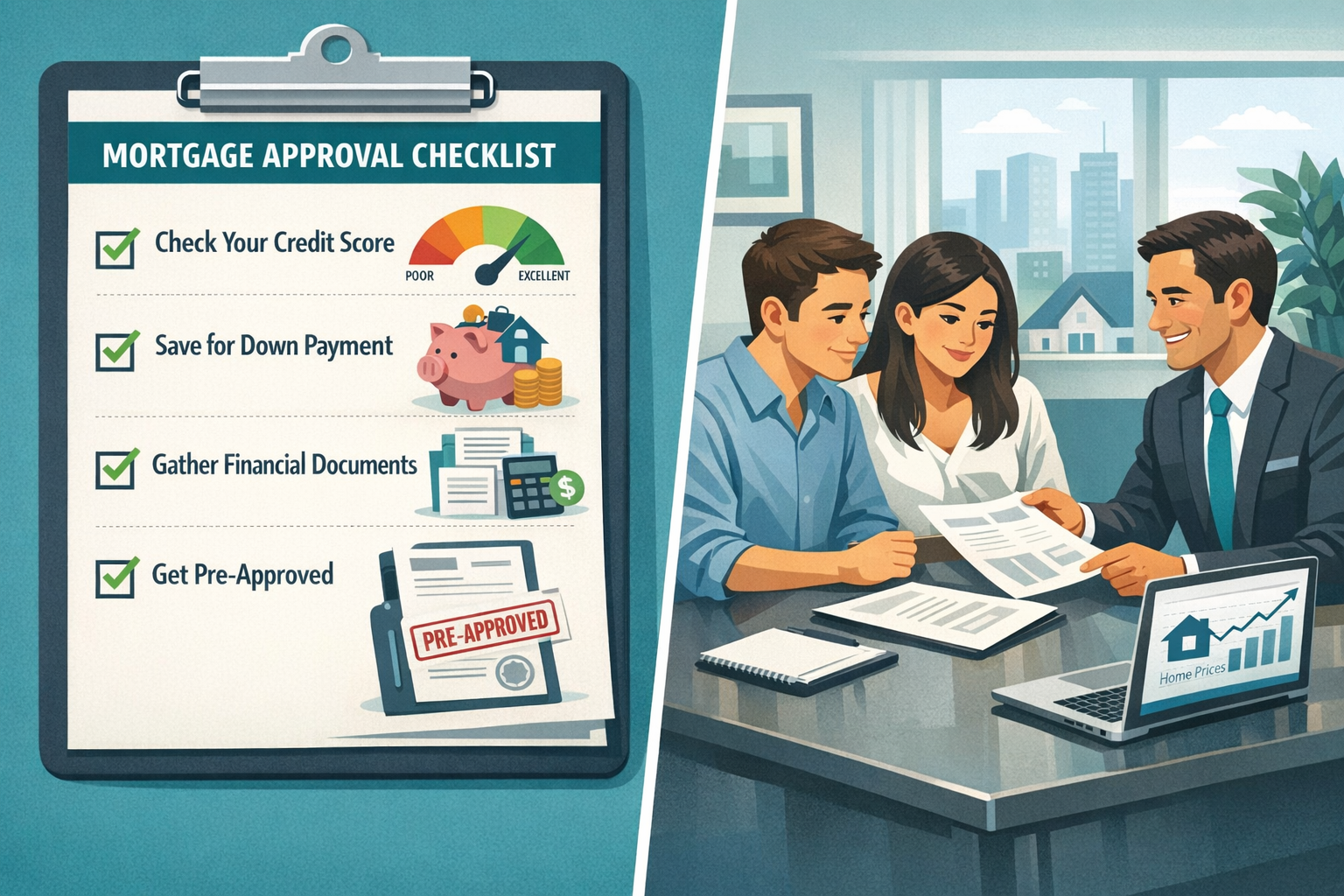 MORTGAGE APPROVAL CHECKLIST

Check Your Credit Score

POOR EXCELLENT

Save for Down Payment

Gather Financial Documents

$

Get Pre-Approved

PRE-APPROVED

Home Prices