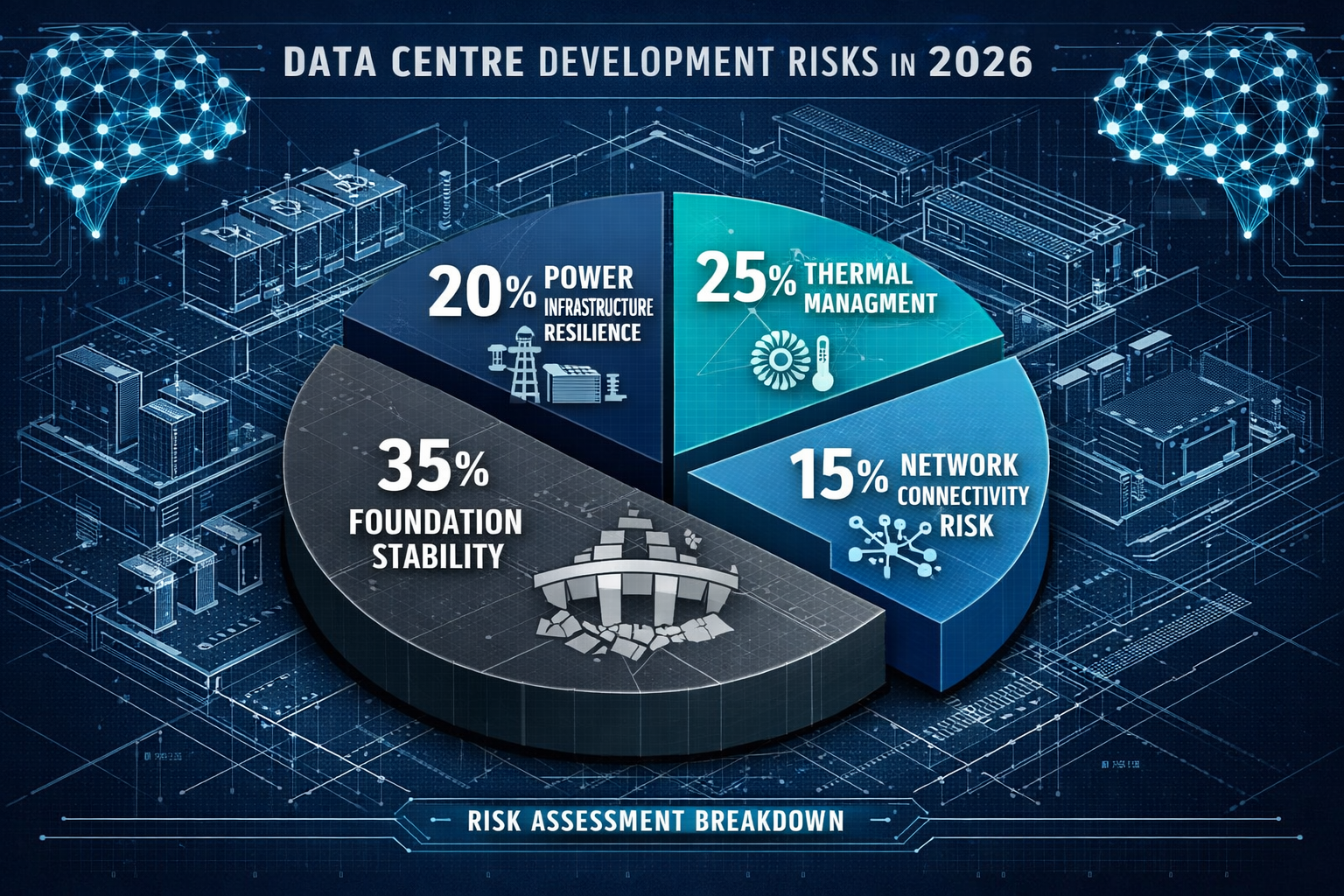 DATA CENTRE DEVELOPMENT RISKS IN 2026

20% POWER INFRASTRUCTURE RESILIENCE

25% THERMAL MANAGMENT

35% FOUNDATION STABILITY

15% NETWORK CONNECTIVITY RISK

RISK ASSESSMENT BREAKDOWN