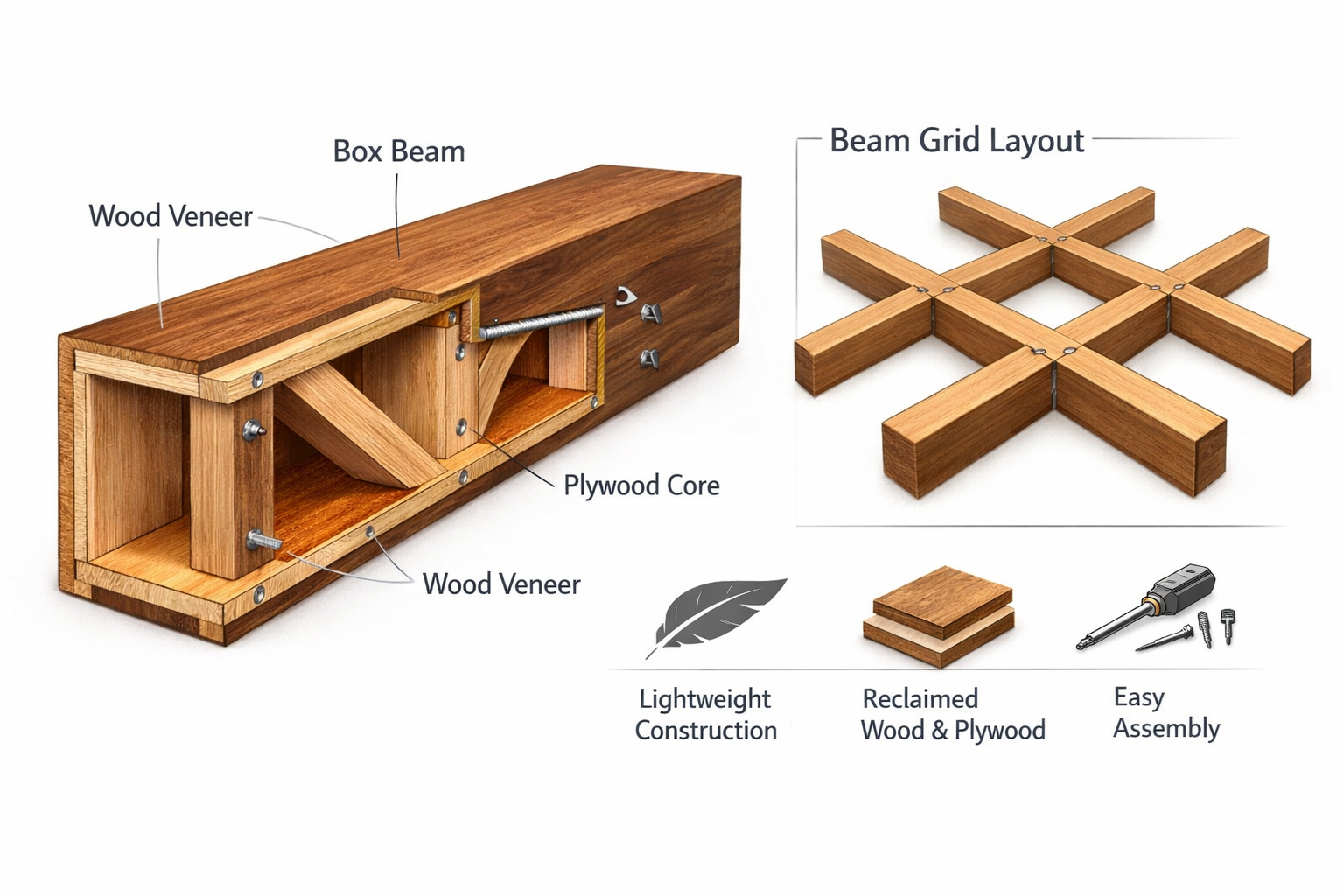 Box Beam

Wood Veneer

Plywood Core

Wood Veneer

Beam Grid Layout

Lightweight Construction

Reclaimed Wood & Plywood

Easy Assembly