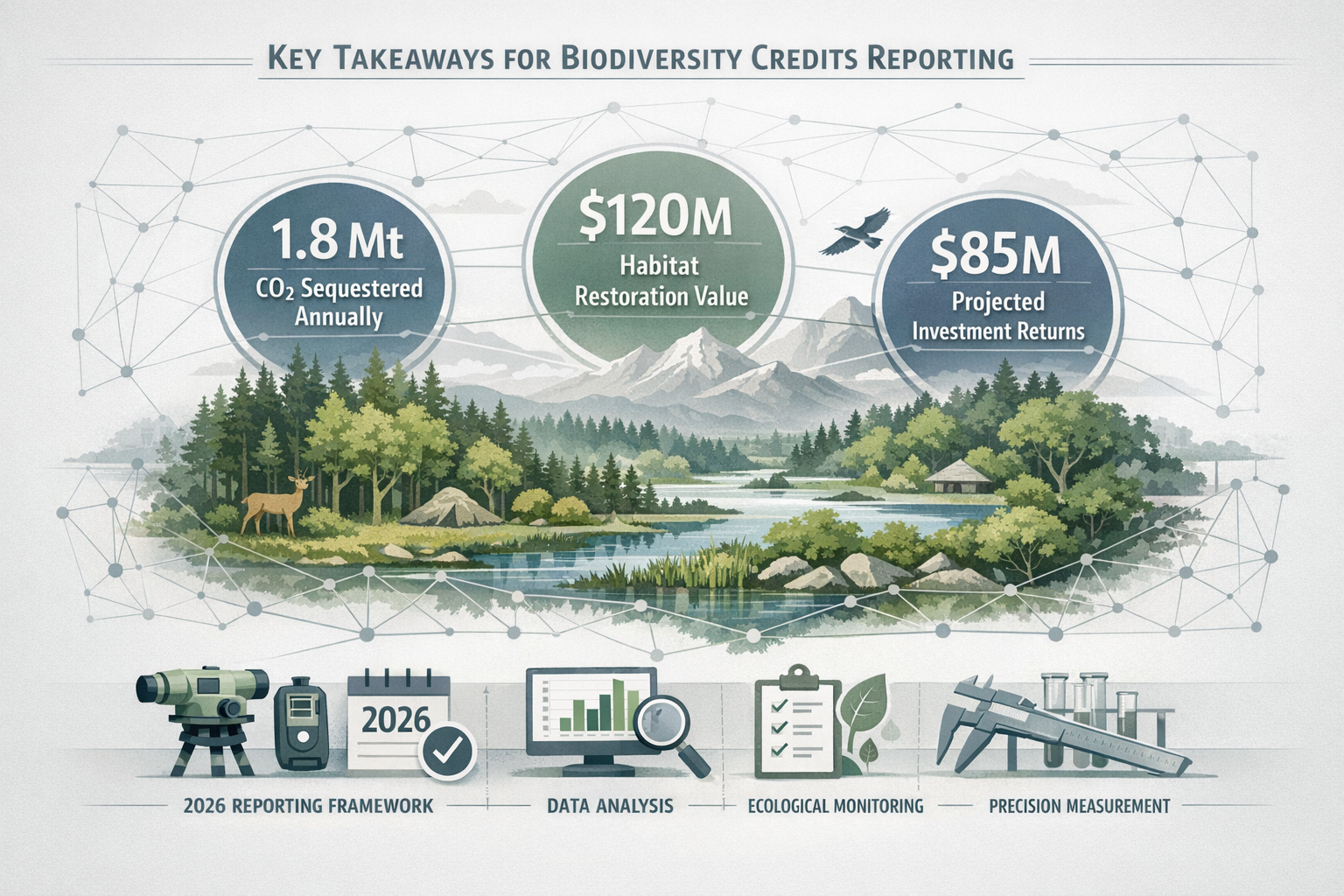 KEY TAKEAWAYS FOR BIODIVERSITY CREDITS REPORTING

1.8 Mt
$CO_2$ Sequestered Annually

$120M
Habitat Restoration Value

$85M
Projected Investment Returns

2026

2026 REPORTING FRAMEWORK

DATA ANALYSIS

ECOLOGICAL MONITORING

PRECISION MEASUREMENT