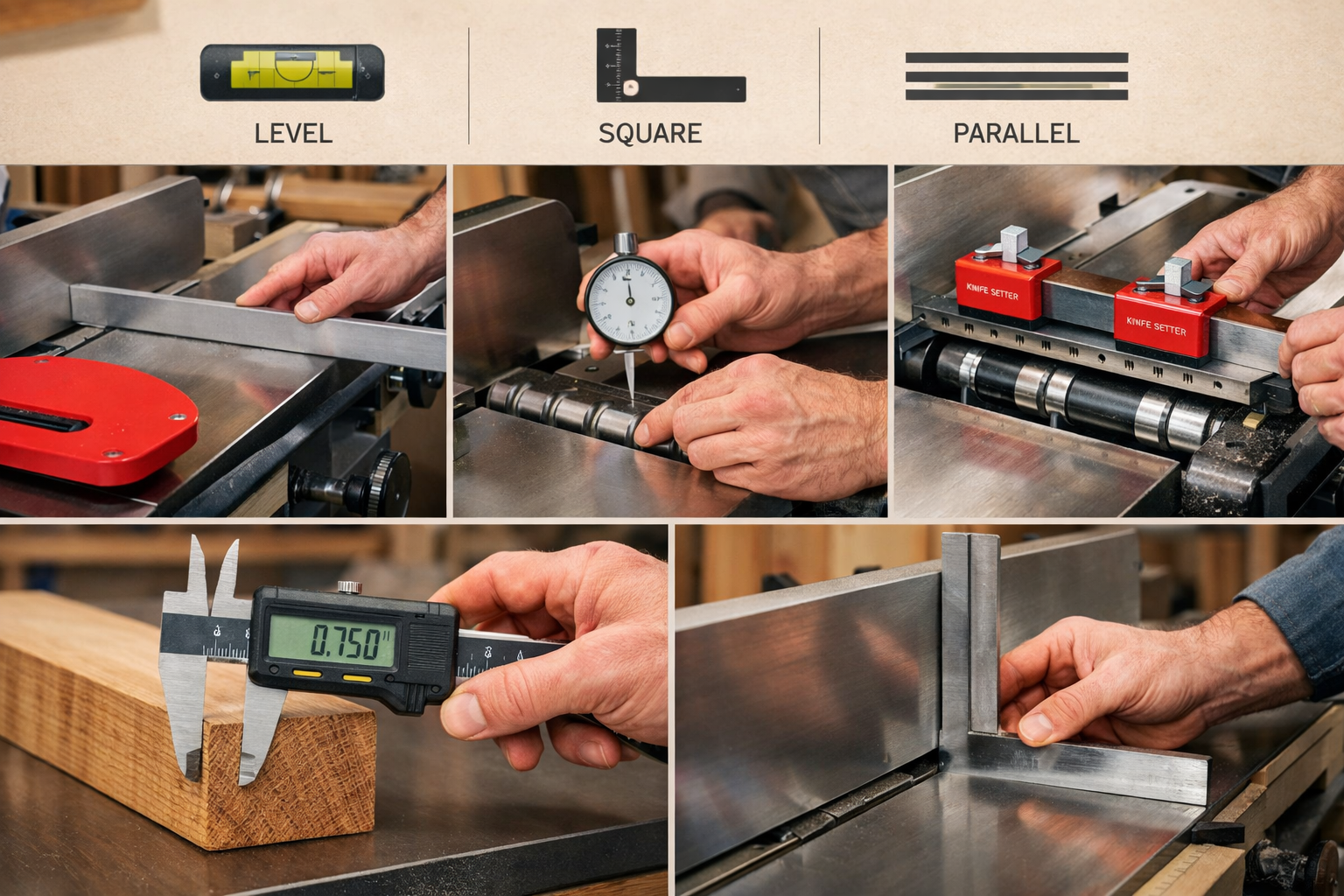 LEVEL

SQUARE

PARALLEL

KNIFE SETTER

KNIFE SETTER

0.750"