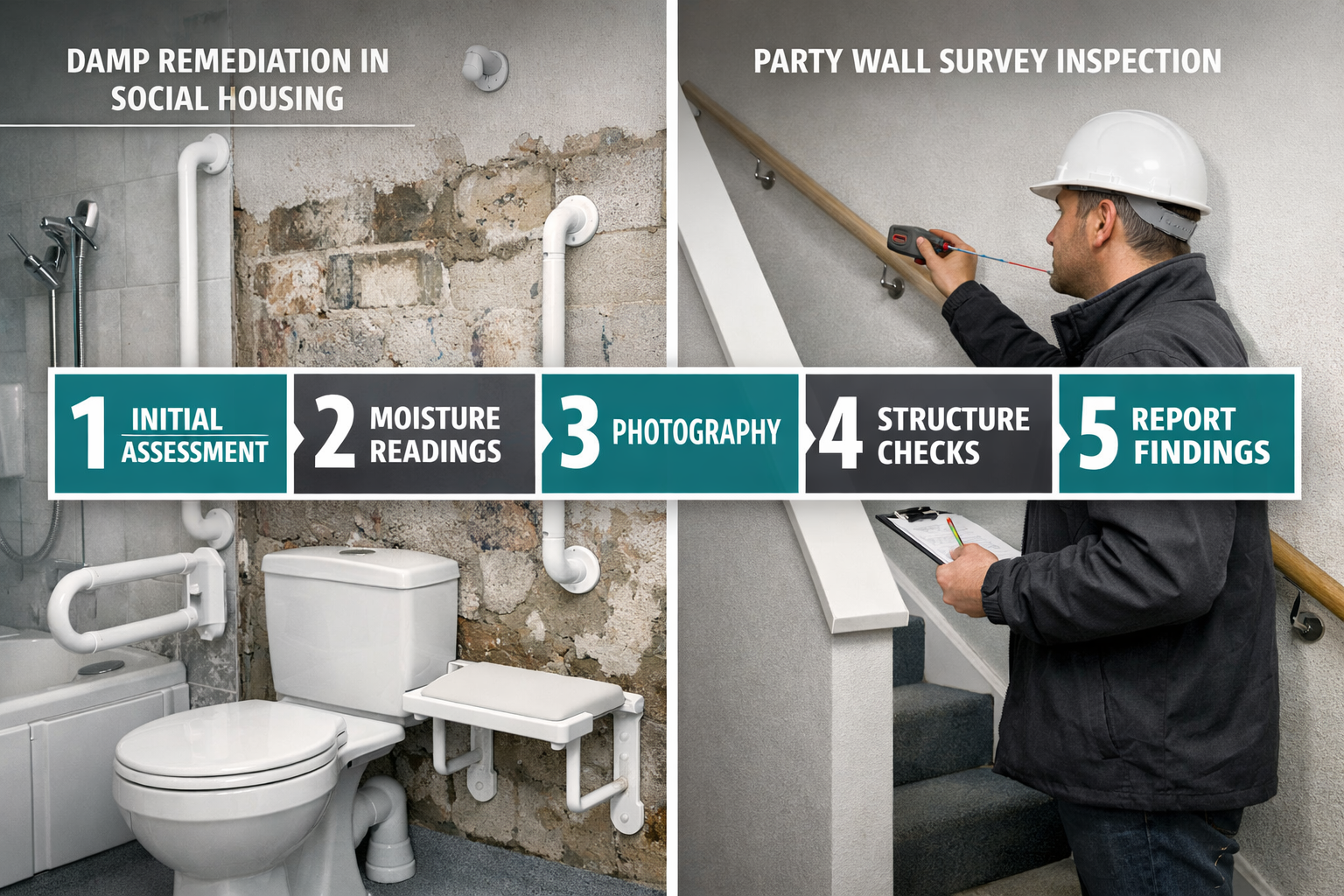 DAMP REMEDIATION IN SOCIAL HOUSING

PARTY WALL SURVEY INSPECTION

1 INITIAL ASSESSMENT

2 MOISTURE READINGS

3 PHOTOGRAPHY

4 STRUCTURE CHECKS

5 REPORT FINDINGS