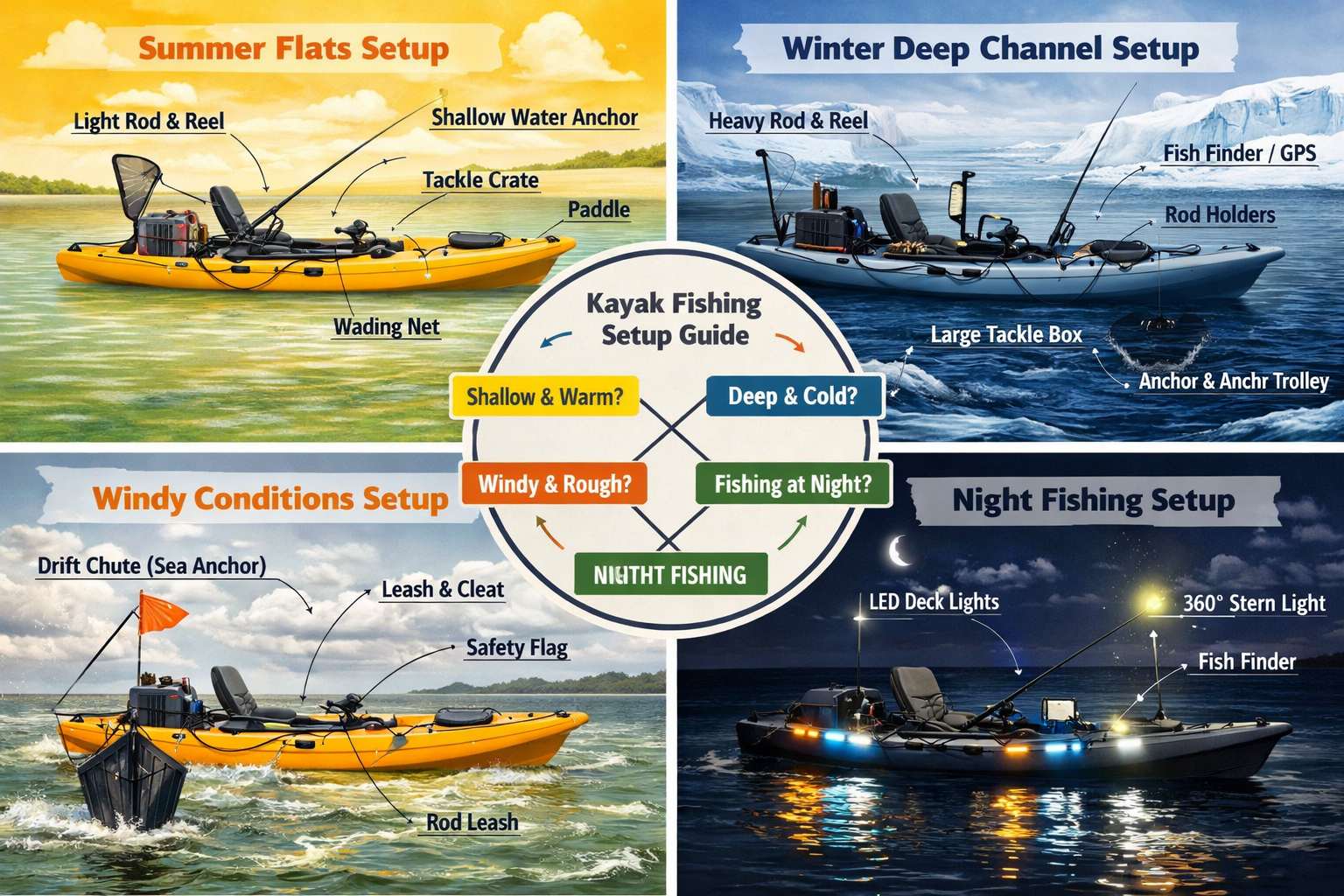 Summer Flats Setup

Light Rod & Reel

Shallow Water Anchor

Tackle Crate

Paddle

Wading Net

Winter Deep Channel Setup

Heavy Rod & Reel

Fish Finder / GPS

Rod Holders

Large Tackle Box

Anchor & Anchr Trolley

Kayak Fishing Setup Guide

Shallow & Warm?

Deep & Cold?

Windy & Rough?

Fishing at Night?

NIGHTHT FISHING

Windy Conditions Setup

Drift Chute (Sea Anchor)

Leash & Cleat

Safety Flag

Rod Leash

Night Fishing Setup

LED Deck Lights

360° Stern Light

Fish Finder