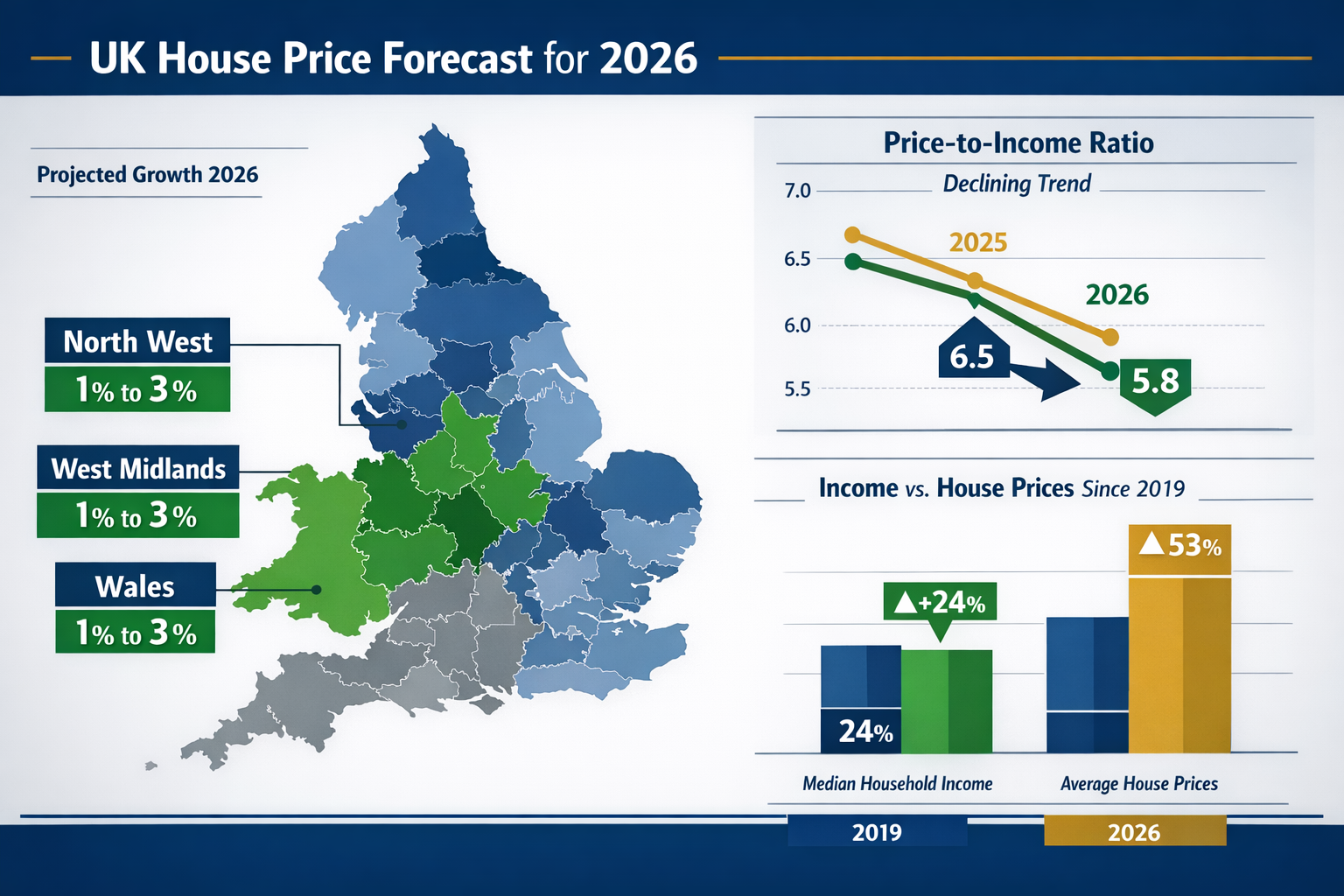 UK House Price Forecast for 2026

Projected Growth 2026

North West
1% to 3%

West Midlands
1% to 3%

Wales
1% to 3%

Price-to-Income Ratio

Declining Trend

7.0
6.5
6.0
5.5

2025
2026

6.5
5.8

Income vs. House Prices Since 2019

▲+24%
▲53%
24%

Median Household Income
Average House Prices

2019
2026