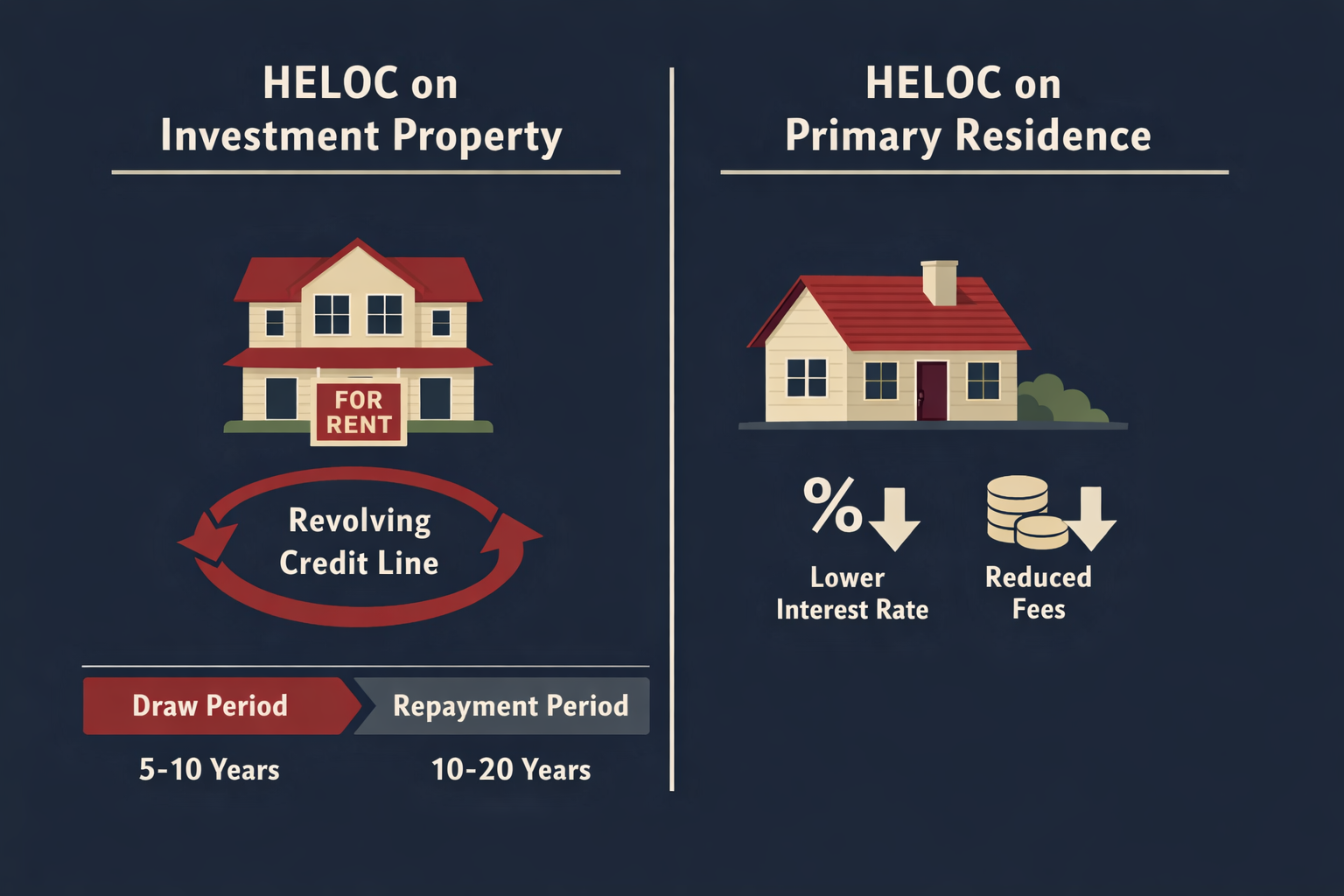 HELOC on Investment Property

FOR RENT

Revolving Credit Line

Draw Period

Repayment Period

5-10 Years

10-20 Years

HELOC on Primary Residence

%

Lower Interest Rate

Reduced Fees