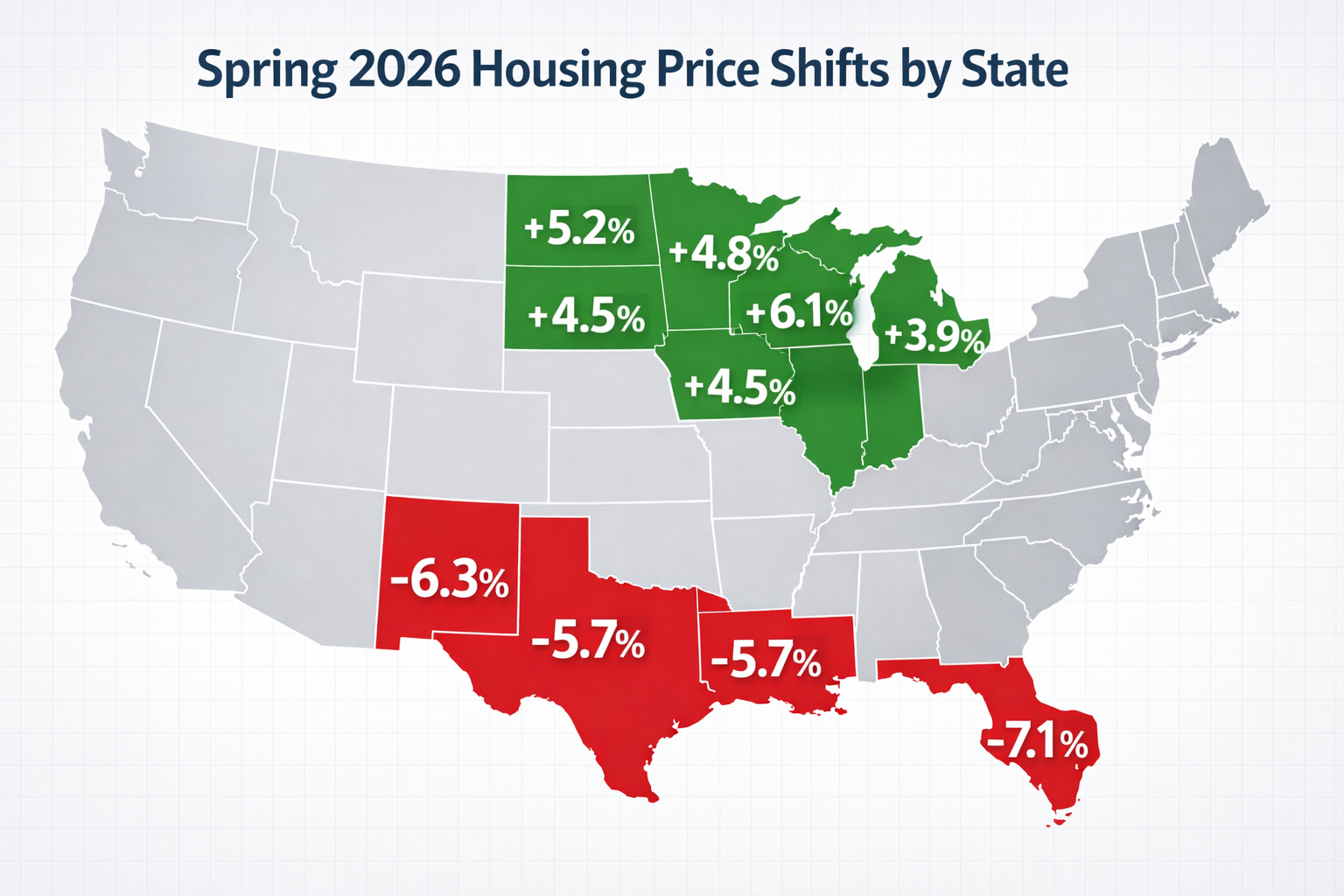 Spring 2026 Housing Price Shifts by State

+5.2%

+4.8%

+4.5%

+6.1%

+3.9%

+4.5%

-6.3%

-5.7%

-5.7%

-7.1%