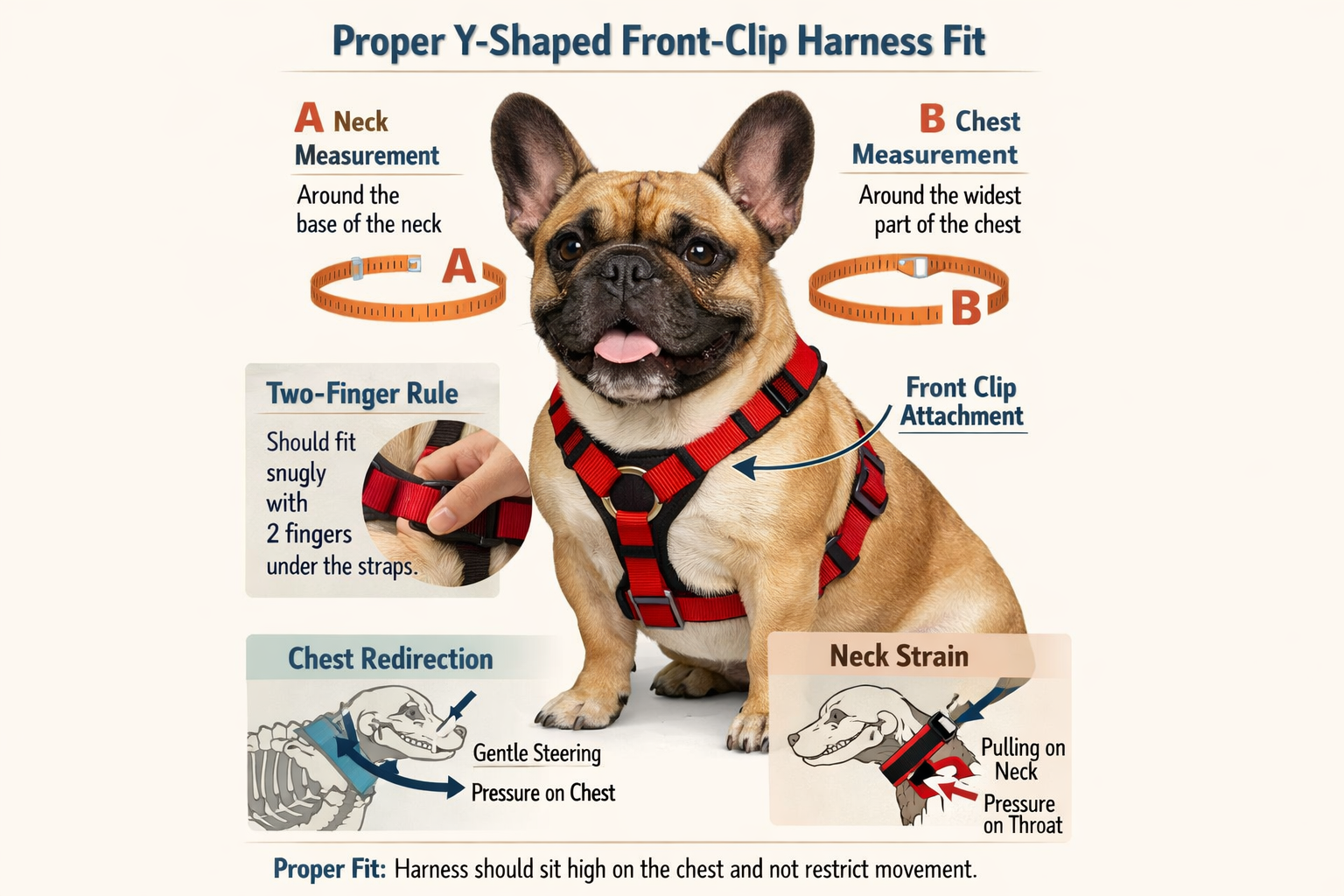 Proper Y-Shaped Front-Clip Harness Fit

A Neck Measurement

Around the base of the neck

A

B Chest Measurement

Around the widest part of the chest

B

Two-Finger Rule

Should fit snugly with 2 fingers under the straps.

Front Clip Attachment

Chest Redirection

Gentle Steering

Pressure on Chest

Neck Strain

Pulling on Neck

Pressure on Throat

Proper Fit: Harness should sit high on the chest and not restrict movement.