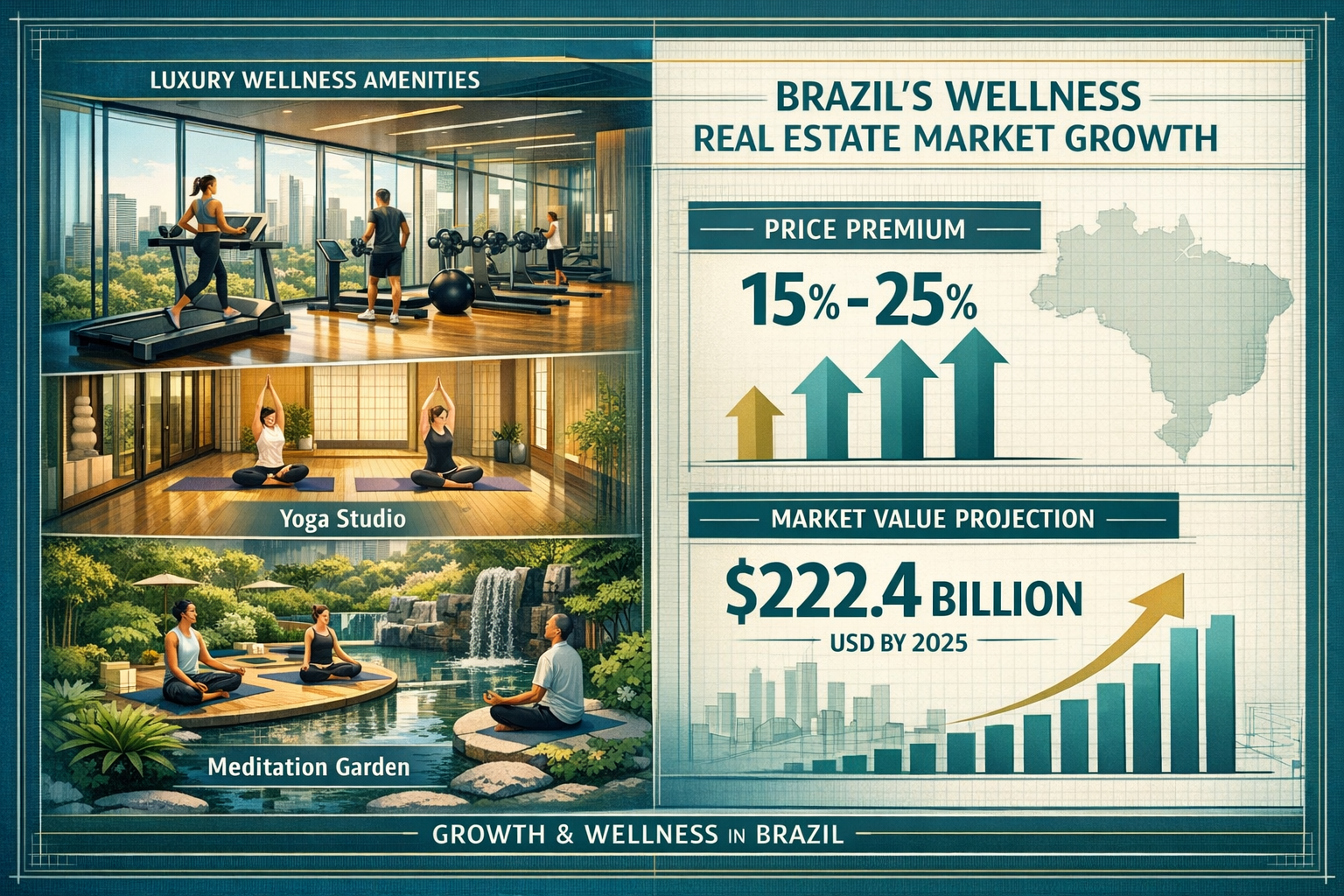 LUXURY WELLNESS AMENITIES

Yoga Studio

Meditation Garden

BRAZIL'S WELLNESS
REAL ESTATE MARKET GROWTH

PRICE PREMIUM

15%-25%

MARKET VALUE PROJECTION

$222.4 BILLION

USD BY 2025

GROWTH & WELLNESS IN BRAZIL